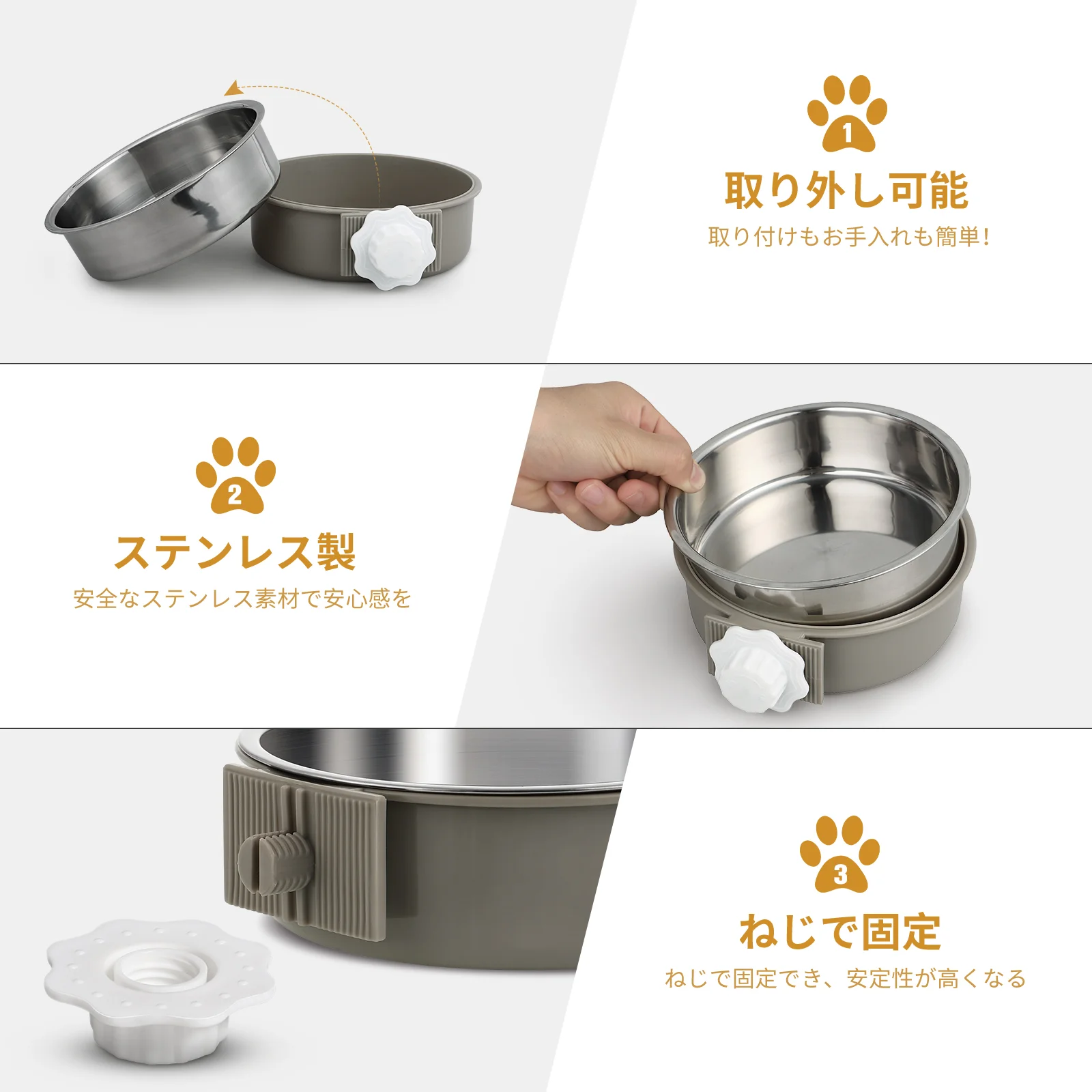 1
取り外し可能
取り付けもお手入れも簡単!

2
ステンレス製
安全なステンレス素材で安心感を

3
ねじで固定
ねじで固定でき、安定性が高くなる