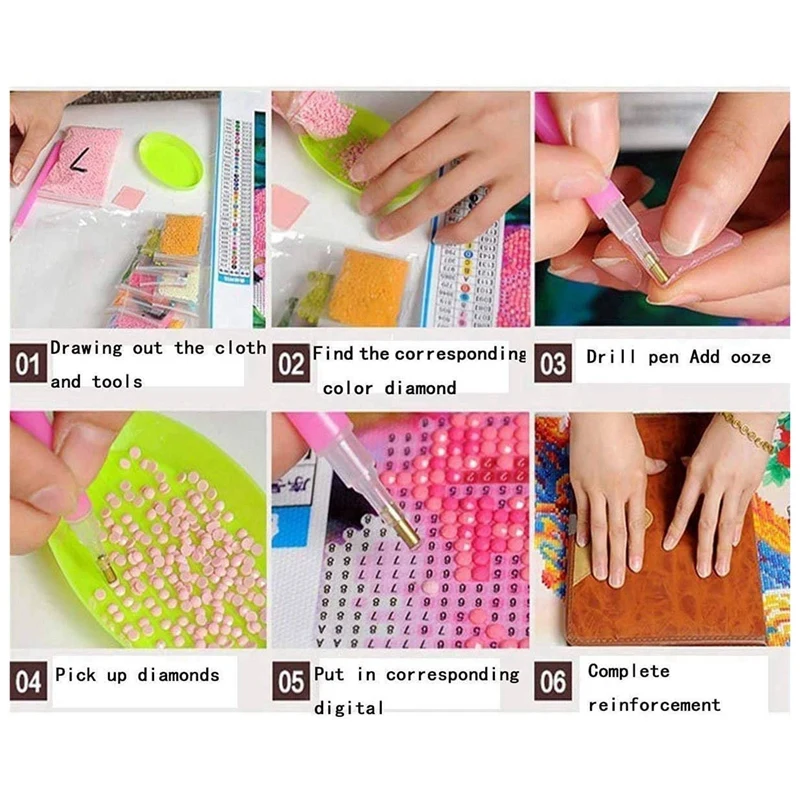 01 Drawing out the cloth and tools

02 Find the corresponding color diamond

03 Drill pen Add ooze

04 Pick up diamonds

05 Put in corresponding digital

06 Complete reinforcement