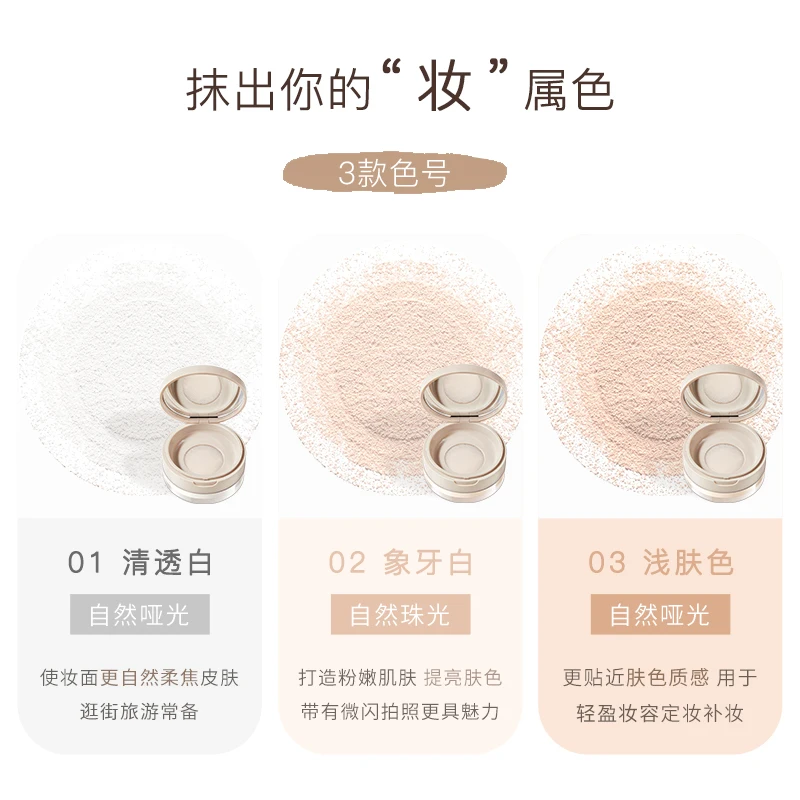 抹出你的“妆”属色

3款色号

01 清透白

自然哑光

使妆面更自然柔焦皮肤
逛街旅游常备

02 象牙白

自然珠光

打造粉嫩肌肤 提亮肤色
带有微闪拍照更具魅力

03 浅肤色

自然哑光

更贴近肤色质感 用于
轻盈妆容定妆补妆