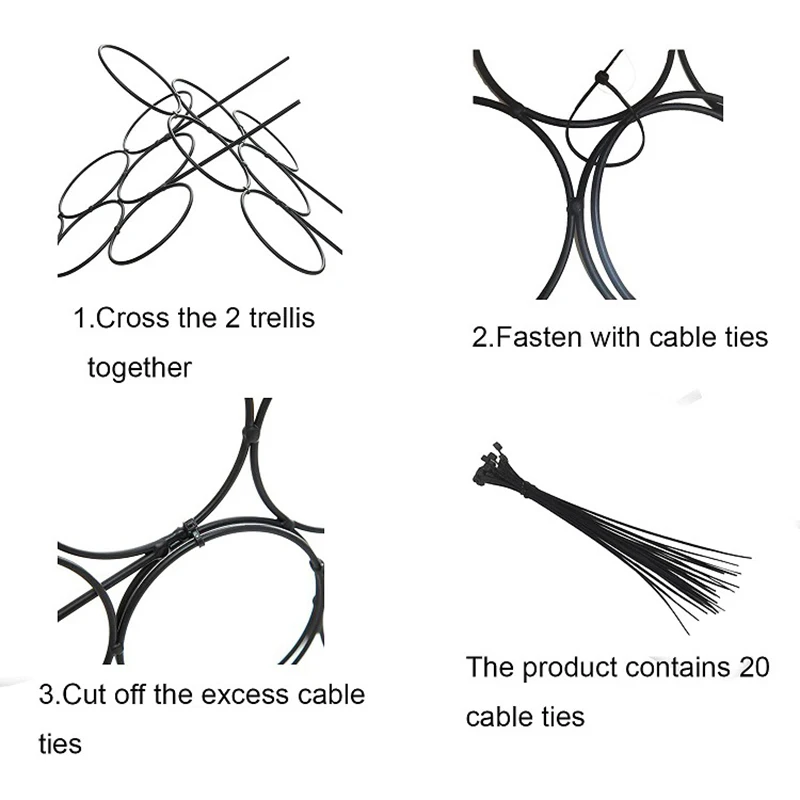 1.Cross the 2 trellis together

2.Fasten with cable ties

3.Cut off the excess cable ties

The product contains 20 cable ties