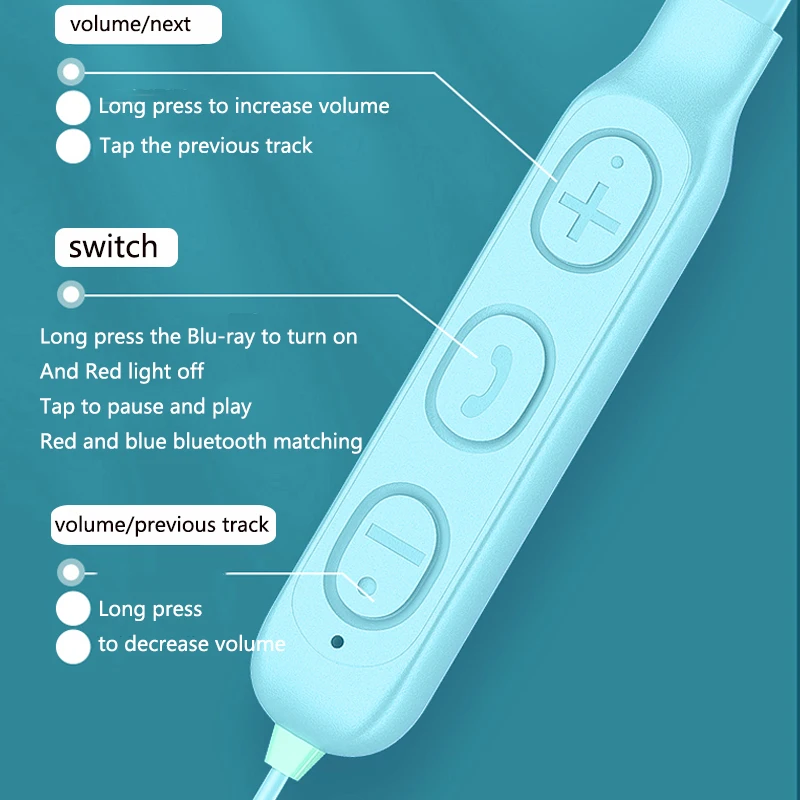 volume/next

Long press to increase volume
Tap the previous track

switch

Long press the Blu-ray to turn on
And Red light off
Tap to pause and play
Red and blue bluetooth matching

volume/previous track

Long press
to decrease volume