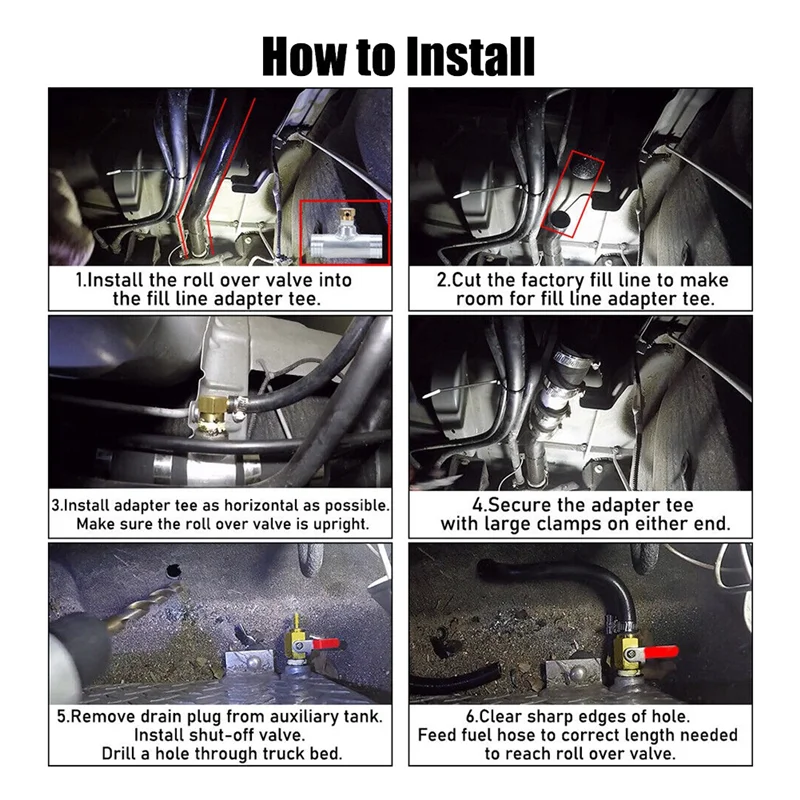 How to Install

1.Install the roll over valve into the fill line adapter tee.

2.Cut the factory fill line to make room for fill line adapter tee.

3.Install adapter tee as horizontal as possible. Make sure the roll over valve is upright.

4.Secure the adapter tee with large clamps on either end.

5.Remove drain plug from auxiliary tank. Install shut-off valve. Drill a hole through truck bed.

6.Clear sharp edges of hole. Feed fuel hose to correct length needed to reach roll over valve.