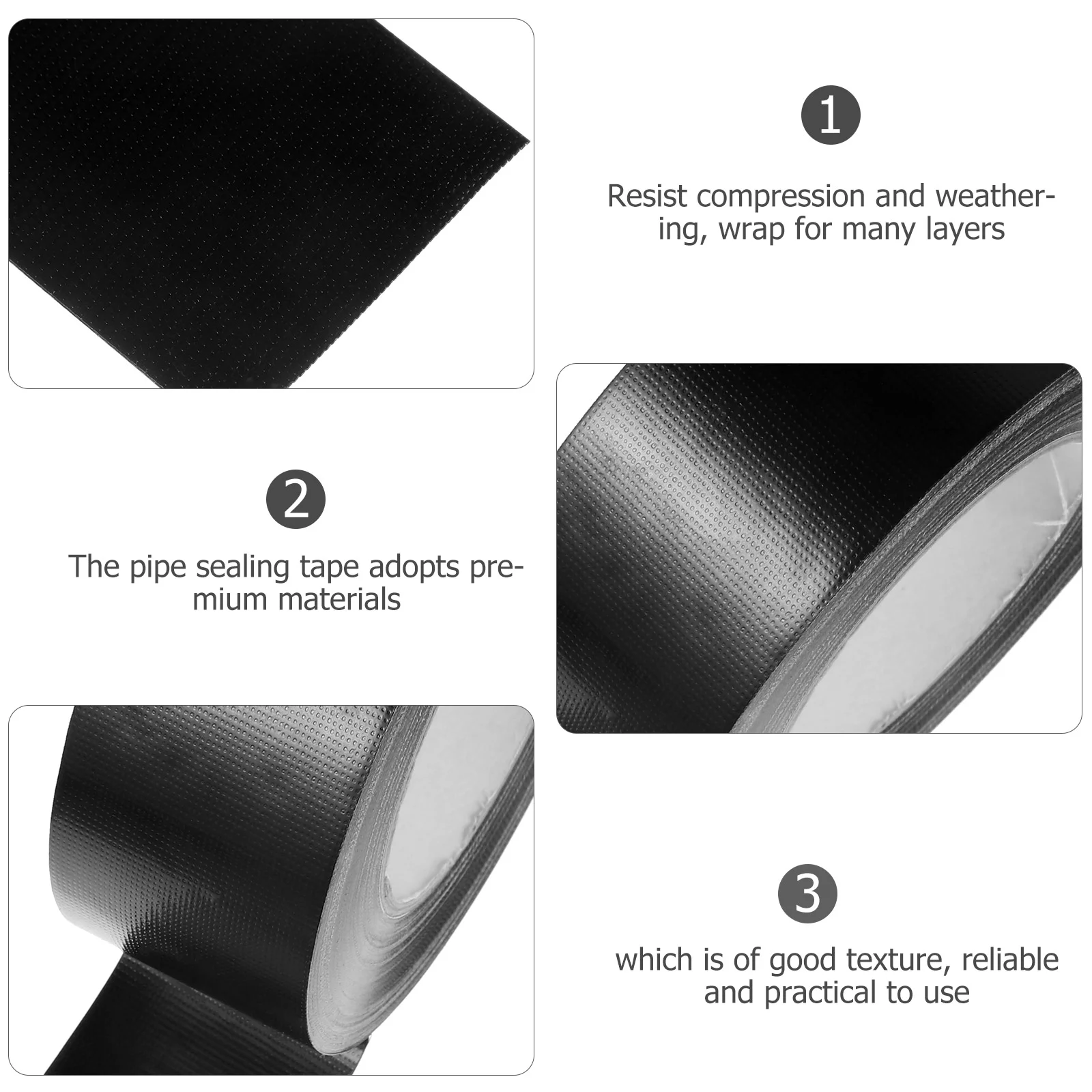 1

Resist compression and weathering, wrap for many layers

2

The pipe sealing tape adopts premium materials

3

which is of good texture, reliable and practical to use