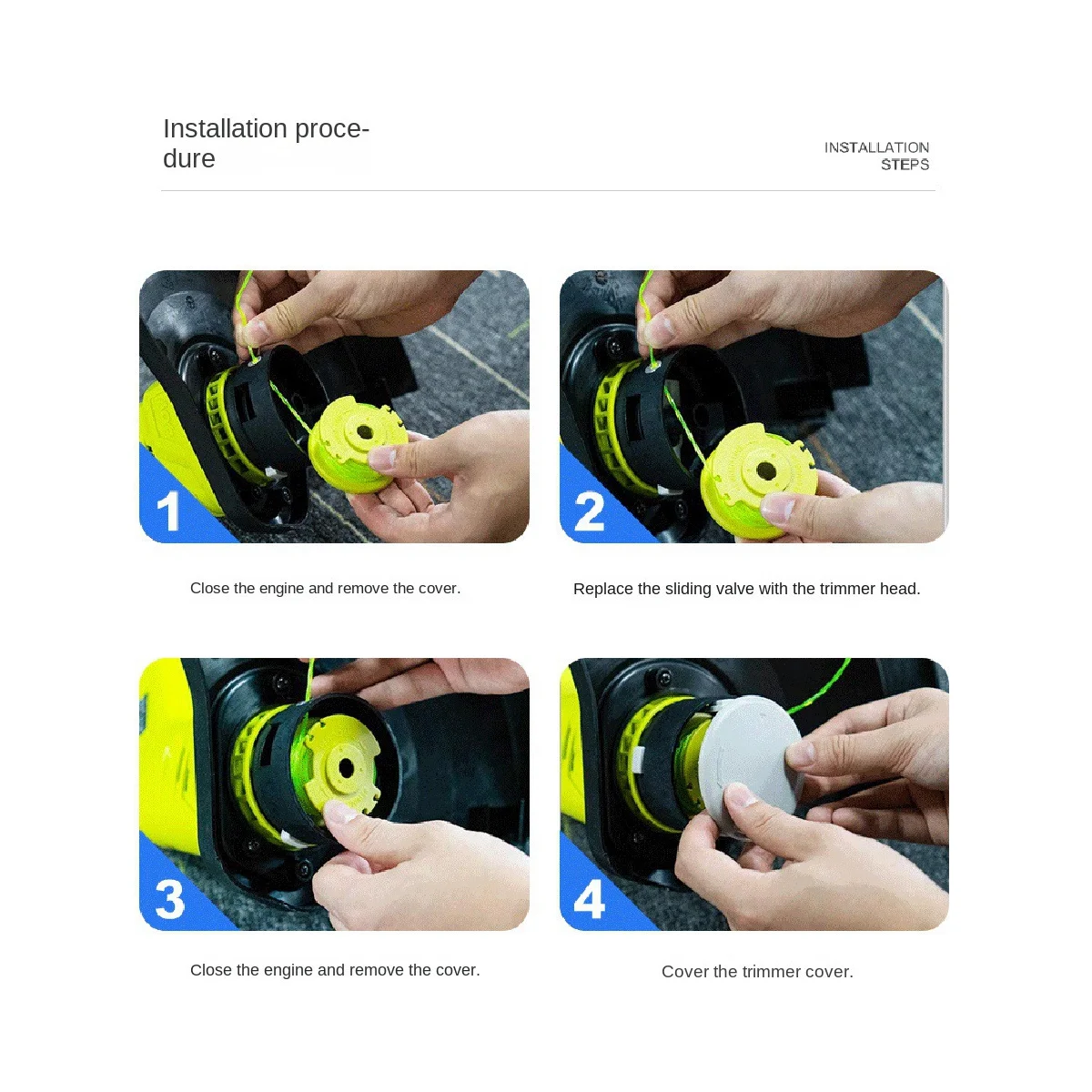 Installation procedure

INSTALLATION STEPS

1

Close the engine and remove the cover.

2

Replace the sliding valve with the trimmer head.

3

Close the engine and remove the cover.

4

Cover the trimmer cover.