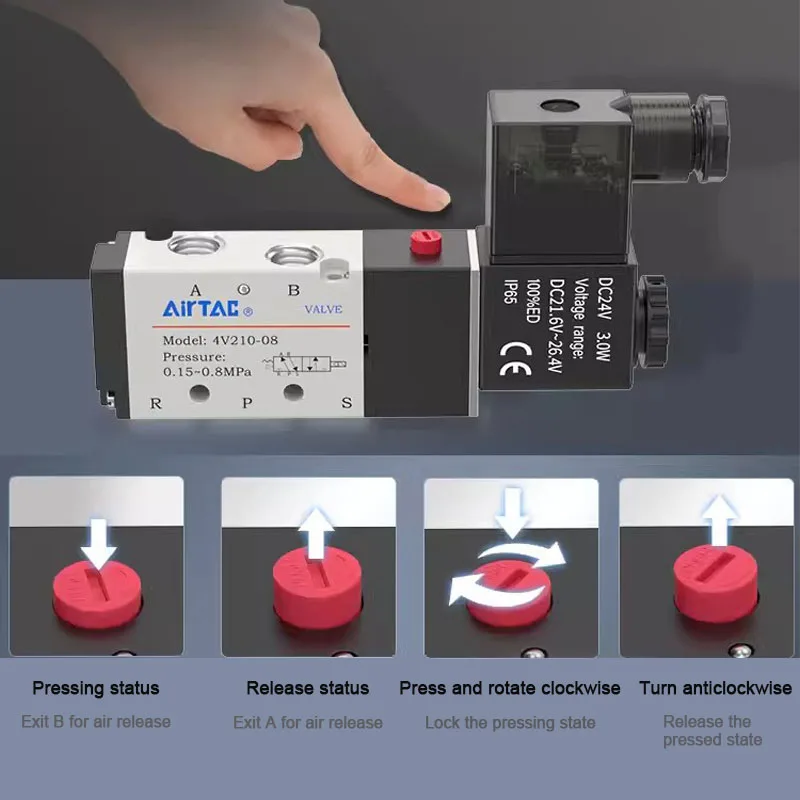 A B
AirTAC ®
VALVE
Model: 4V210-08
Pressure:
0.15~0.8MPa
R P S

DC24V 3.0W
Voltage range:
DC21.6V~26.4V
100%ED
IP65
CE

Pressing status
Exit B for air release

Release status
Exit A for air release

Press and rotate clockwise
Lock the pressing state

Turn anticlockwise
Release the pressed state