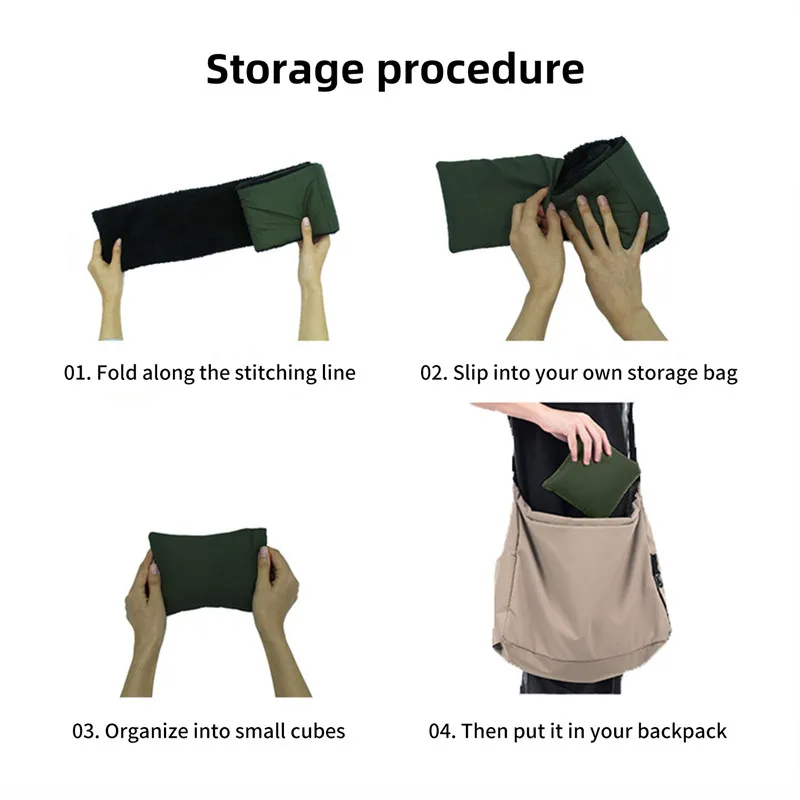 Storage procedure

01. Fold along the stitching line

02. Slip into your own storage bag

03. Organize into small cubes

04. Then put it in your backpack