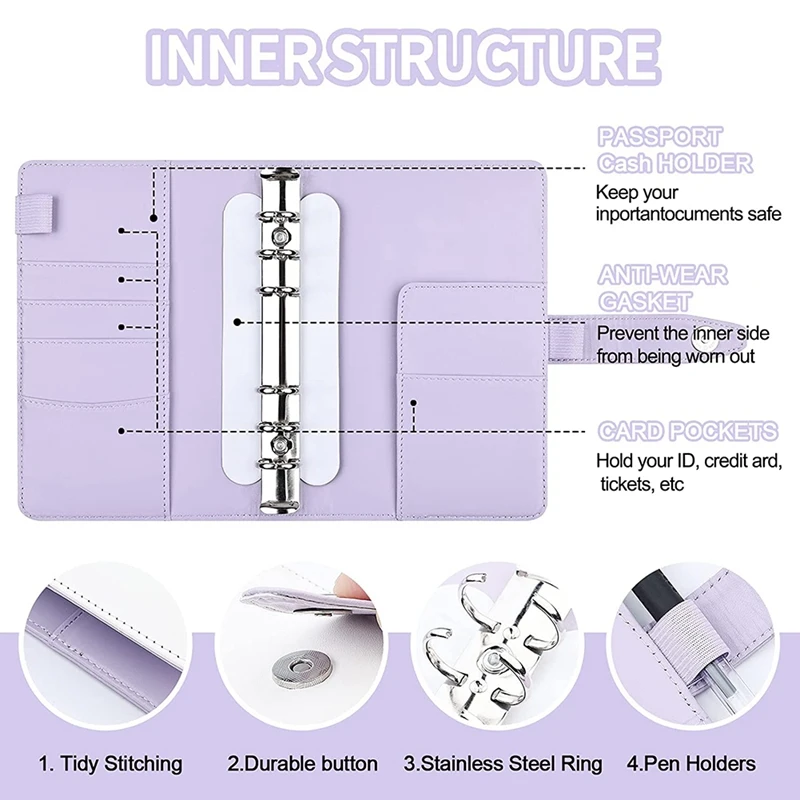 INNER STRUCTURE

PASSPORT
Cash HOLDER
Keep your inportantocuments safe

ANTI-WEAR GASKET
Prevent the inner side from being worn out

CARD POCKETS
Hold your ID, credit ard, tickets, etc

1. Tidy Stitching
2.Durable button
3.Stainless Steel Ring
4.Pen Holders