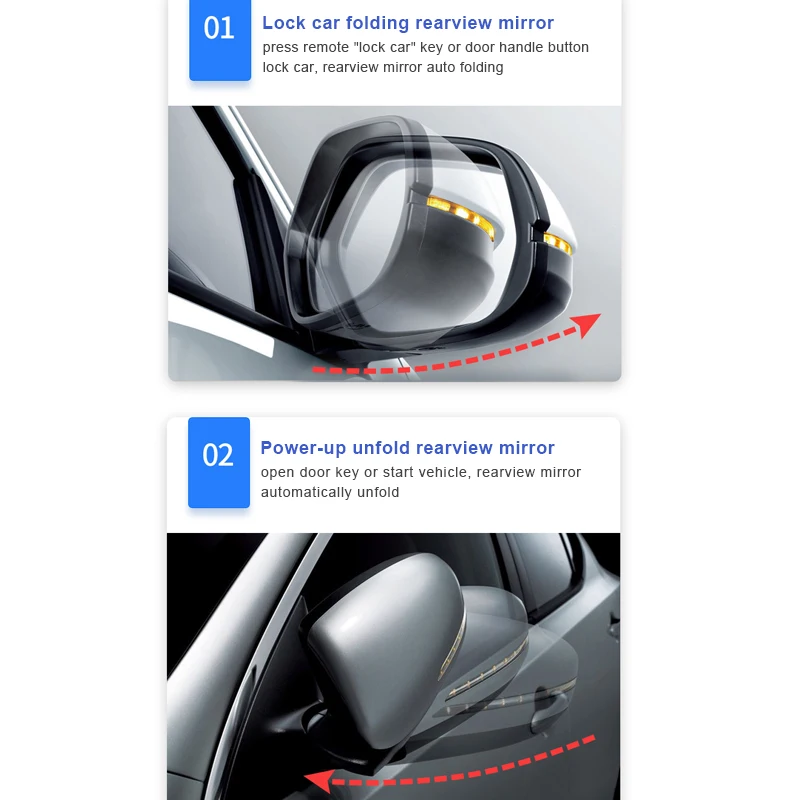 01

Lock car folding rearview mirror

press remote "lock car" key or door handle button lock car, rearview mirror auto folding

02

Power-up unfold rearview mirror

open door key or start vehicle, rearview mirror automatically unfold