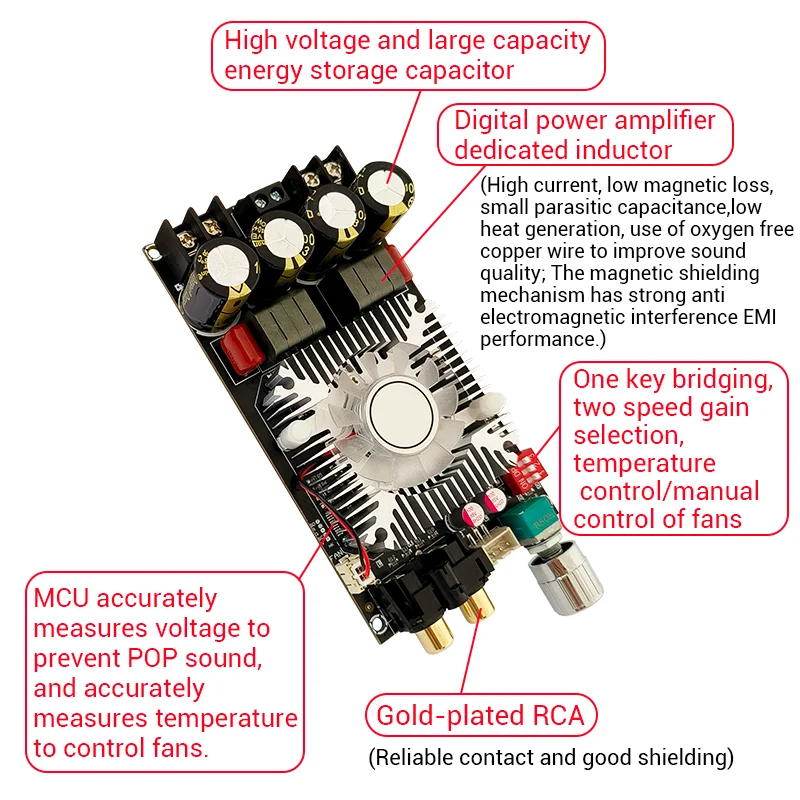 High voltage and large capacity energy storage capacitor

Digital power amplifier dedicated inductor

(High current, low magnetic loss, small parasitic capacitance,low heat generation, use of oxygen free copper wire to improve sound quality; The magnetic shielding mechanism has strong anti electromagnetic interference EMI performance.)

One key bridging, two speed gain selection, temperature control/manual control of fans

MCU accurately measures voltage to prevent POP sound, and accurately measures temperature to control fans.

Gold-plated RCA

(Reliable contact and good shielding)