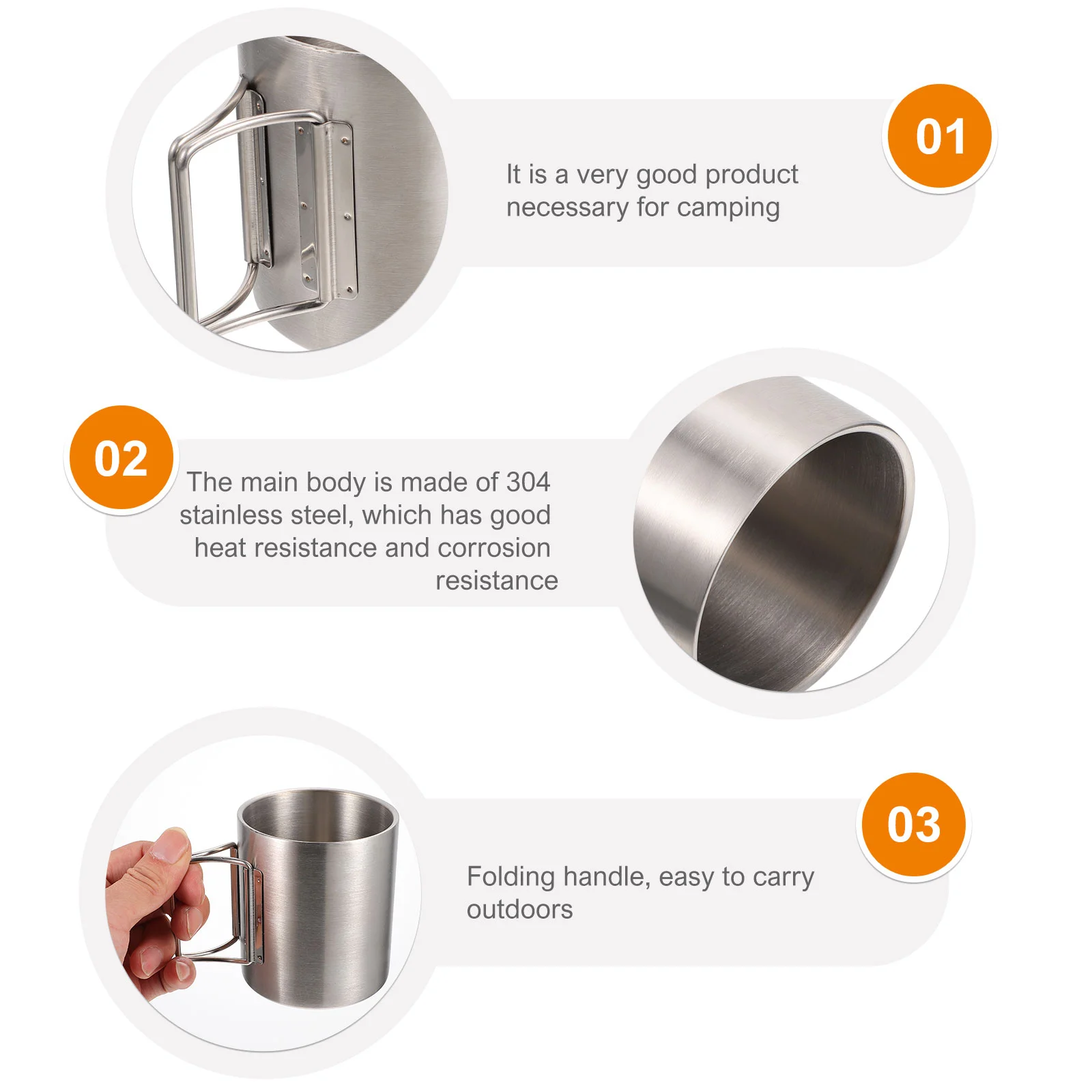 01

It is a very good product necessary for camping

02

The main body is made of 304 stainless steel, which has good heat resistance and corrosion resistance

03

Folding handle, easy to carry outdoors