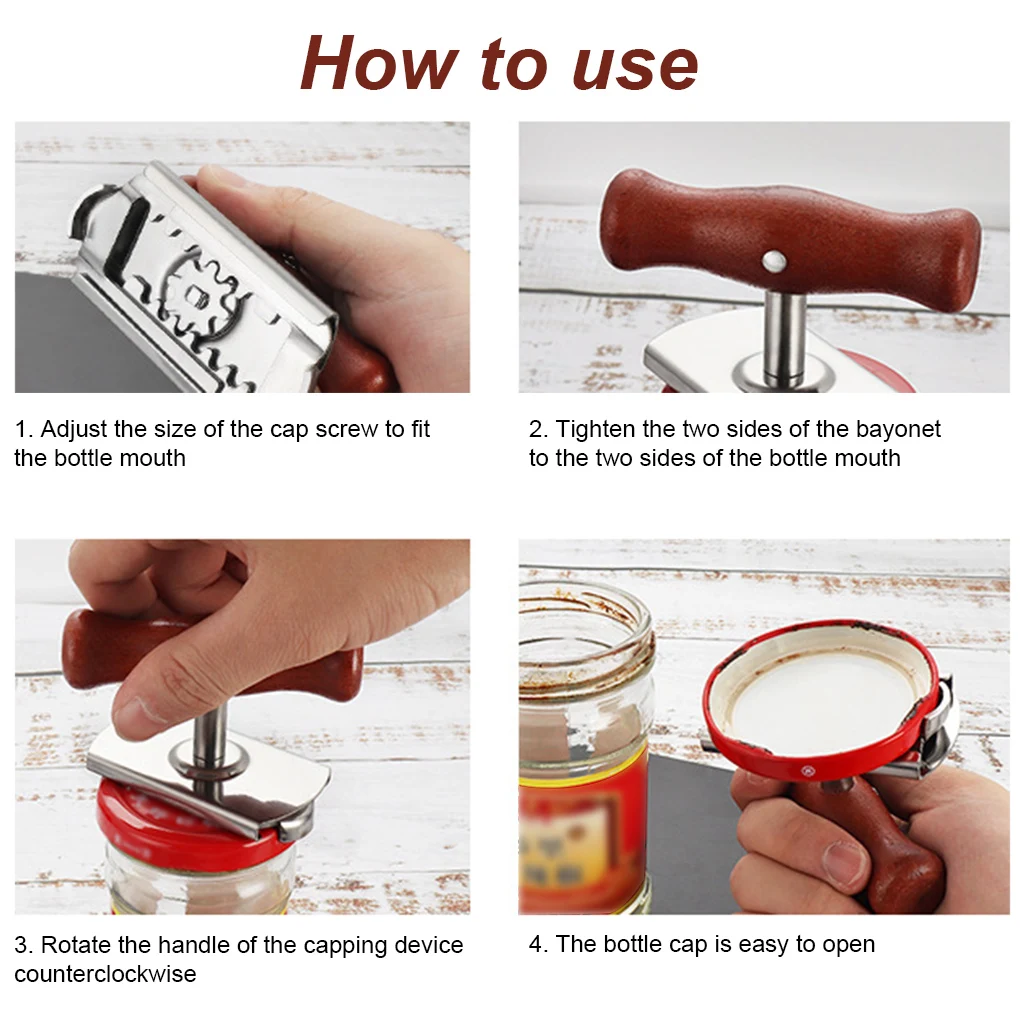 How to use

1. Adjust the size of the cap screw to fit the bottle mouth

2. Tighten the two sides of the bayonet to the two sides of the bottle mouth

3. Rotate the handle of the capping device counterclockwise

4. The bottle cap is easy to open