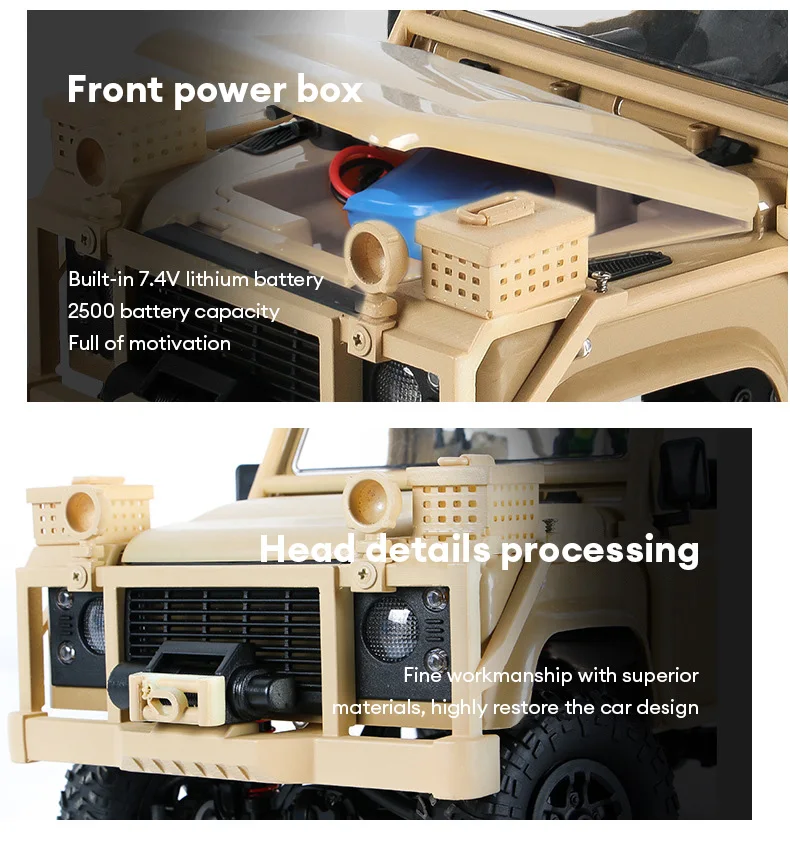 Front power box

Built-in 7.4V lithium battery
2500 battery capacity
Full of motivation

Head details processing

Fine workmanship with superior materials, highly restore the car design