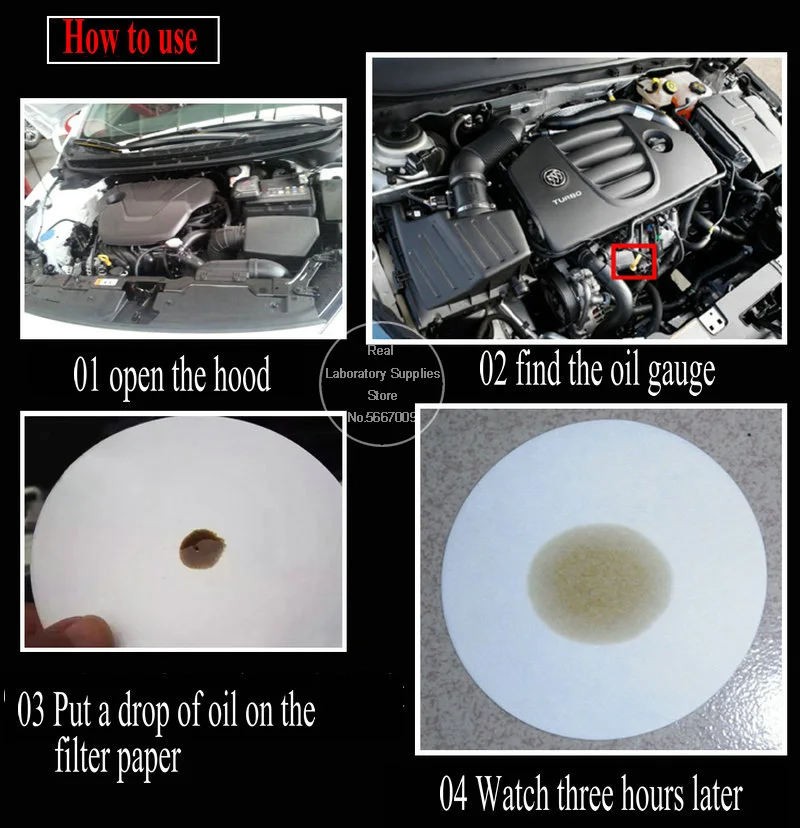 How to use

TURBO

01 open the hood

Real
Laboratory Supplies
Store
No.5667009

02 find the oil gauge

03 Put a drop of oil on the filter paper

04 Watch three hours later