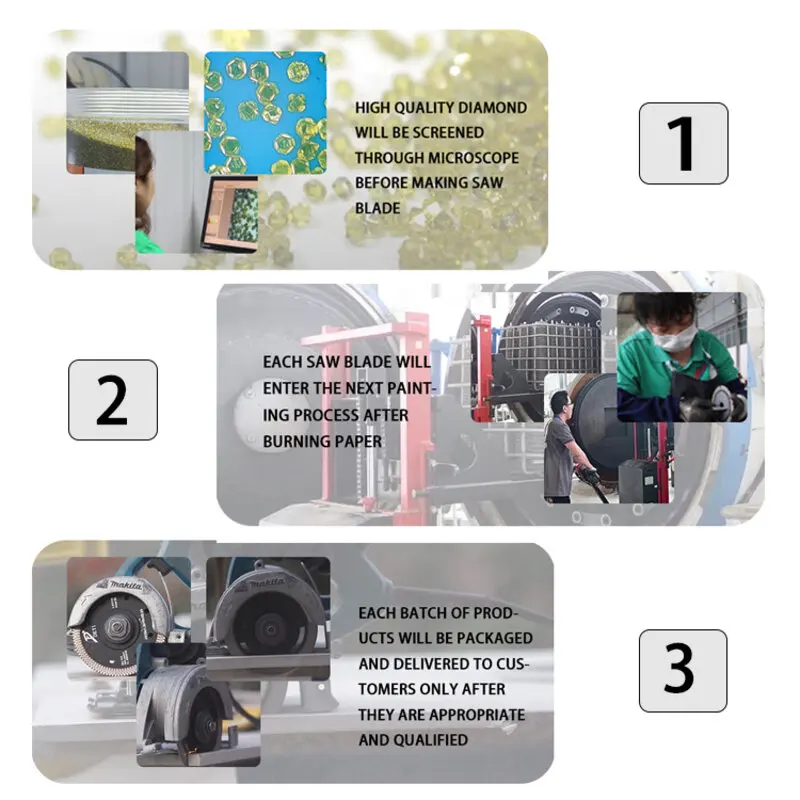 HIGH QUALITY DIAMOND WILL BE SCREENED THROUGH MICROSCOPE BEFORE MAKING SAW BLADE

1

2

EACH SAW BLADE WILL ENTER THE NEXT PAINTING PROCESS AFTER BURNING PAPER

makita

makita

EACH BATCH OF PRODUCTS WILL BE PACKAGED AND DELIVERED TO CUSTOMERS ONLY AFTER THEY ARE APPROPRIATE AND QUALIFIED

3