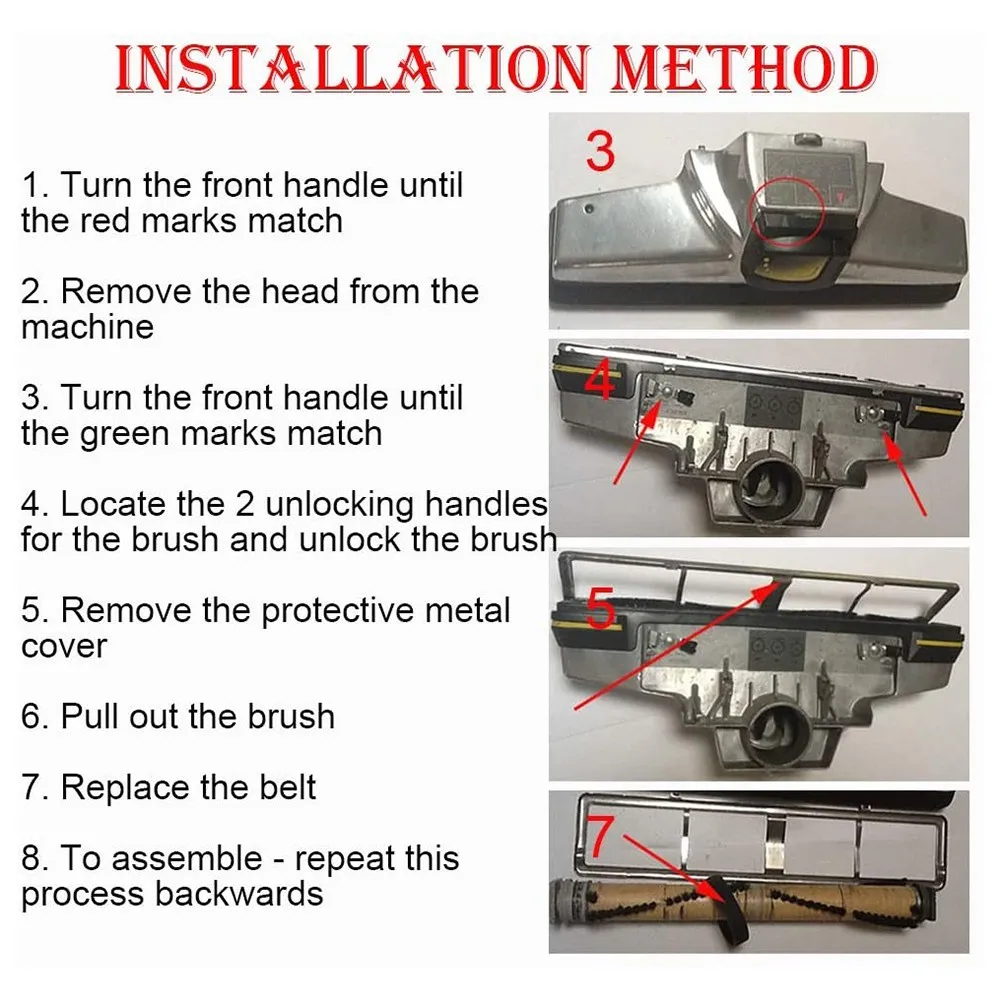 INSTALLATION METHOD

1. Turn the front handle until the red marks match

2. Remove the head from the machine

3. Turn the front handle until the green marks match

4. Locate the 2 unlocking handles for the brush and unlock the brush

5. Remove the protective metal cover

6. Pull out the brush

7. Replace the belt

8. To assemble - repeat this process backwards

3

4

5

7