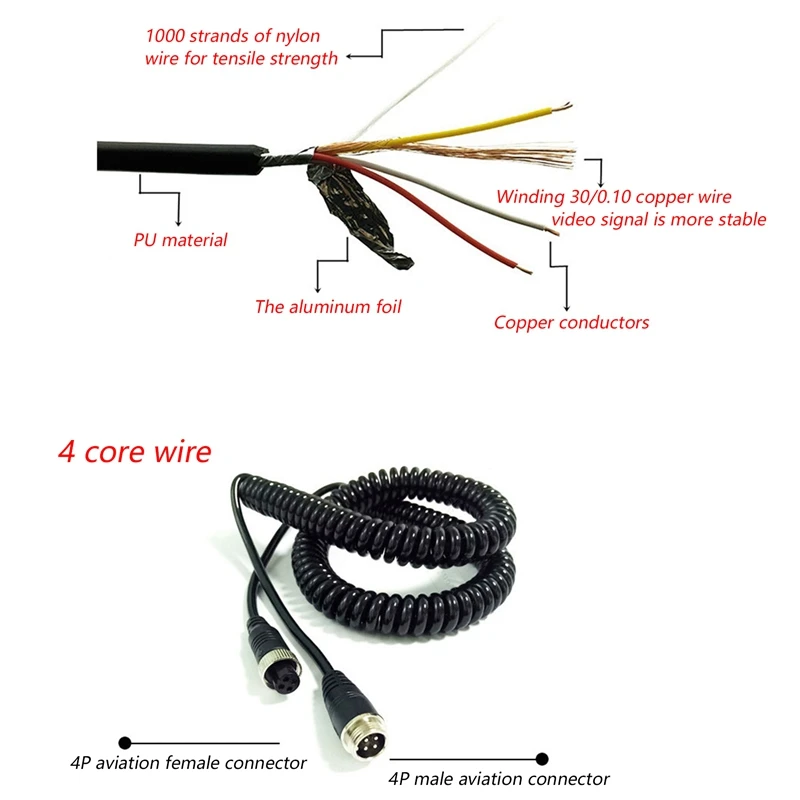 1000 strands of nylon wire for tensile strength

Winding 30/0.10 copper wire video signal is more stable

PU material

The aluminum foil

Copper conductors

4 core wire

4P aviation female connector

4P male aviation connector