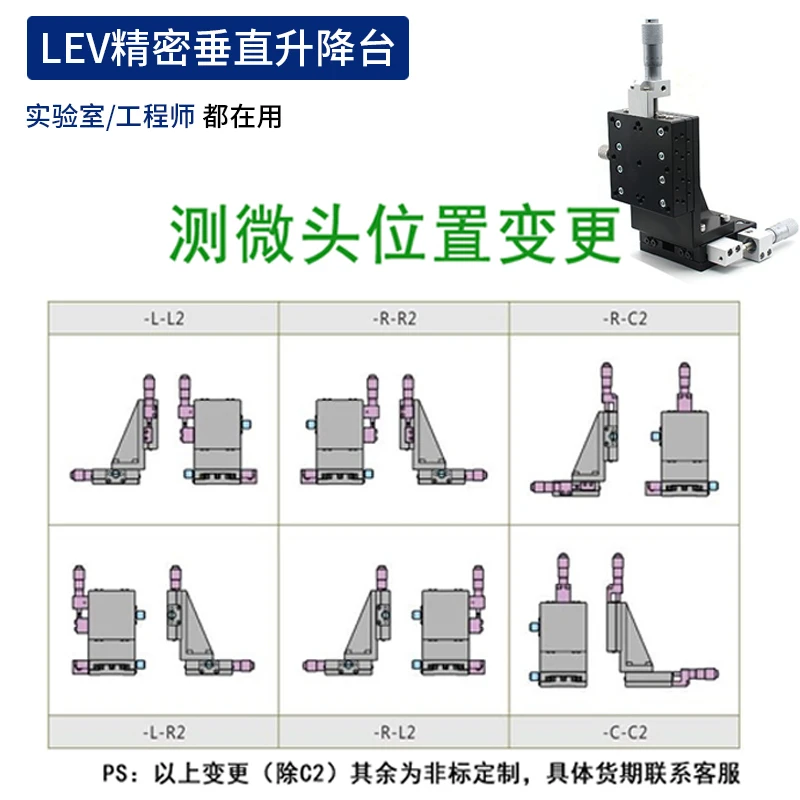 LEV精密垂直升降台

实验室/工程师 都在用

测微头位置变更

| -L-L2 | -R-R2 | -R-C2 |
|---|---|---|
| | | |
| | | |
| -L-R2 | -R-L2 | -C-C2 |

PS：以上变更（除C2）其余为非标定制，具体货期联系客服