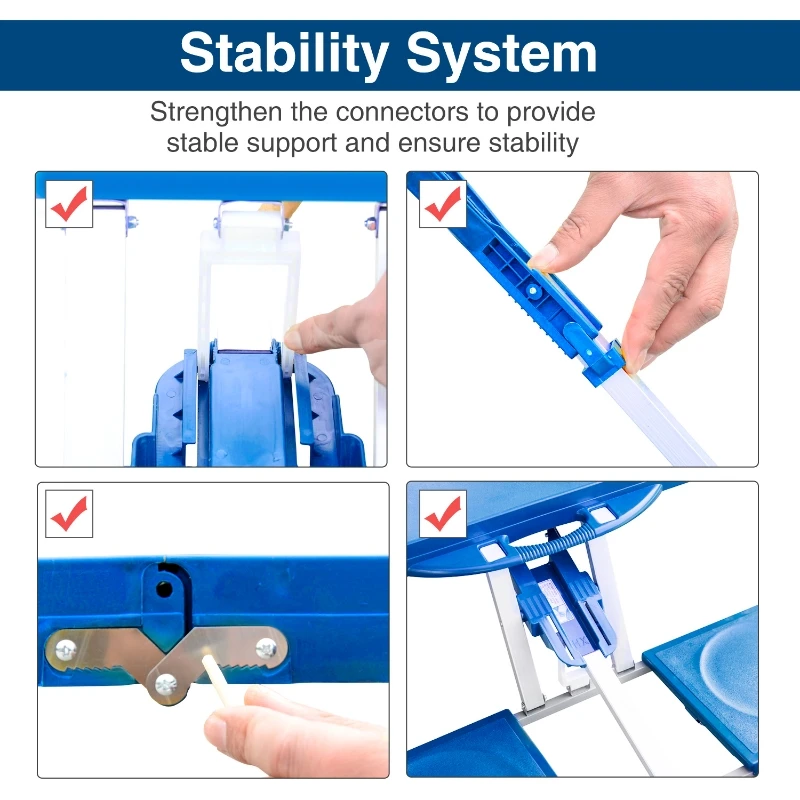 Stability System

Strengthen the connectors to provide stable support and ensure stability