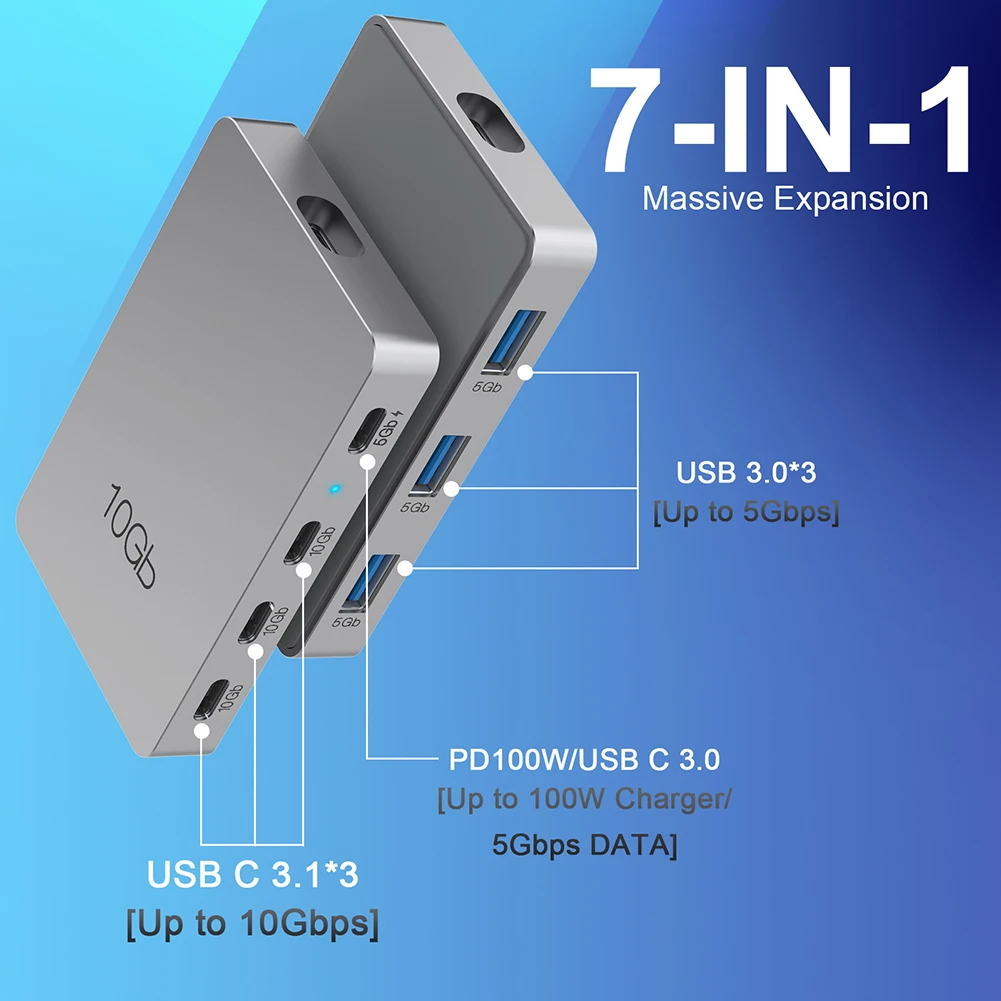 7-IN-1
Massive Expansion

10Gb

5Gb
10Gb
10Gb
10Gb

5Gb
5Gb
5Gb

USB 3.0*3
[Up to 5Gbps]

PD100W/USB C 3.0
[Up to 100W Charger/
5Gbps DATA]

USB C 3.1*3
[Up to 10Gbps]