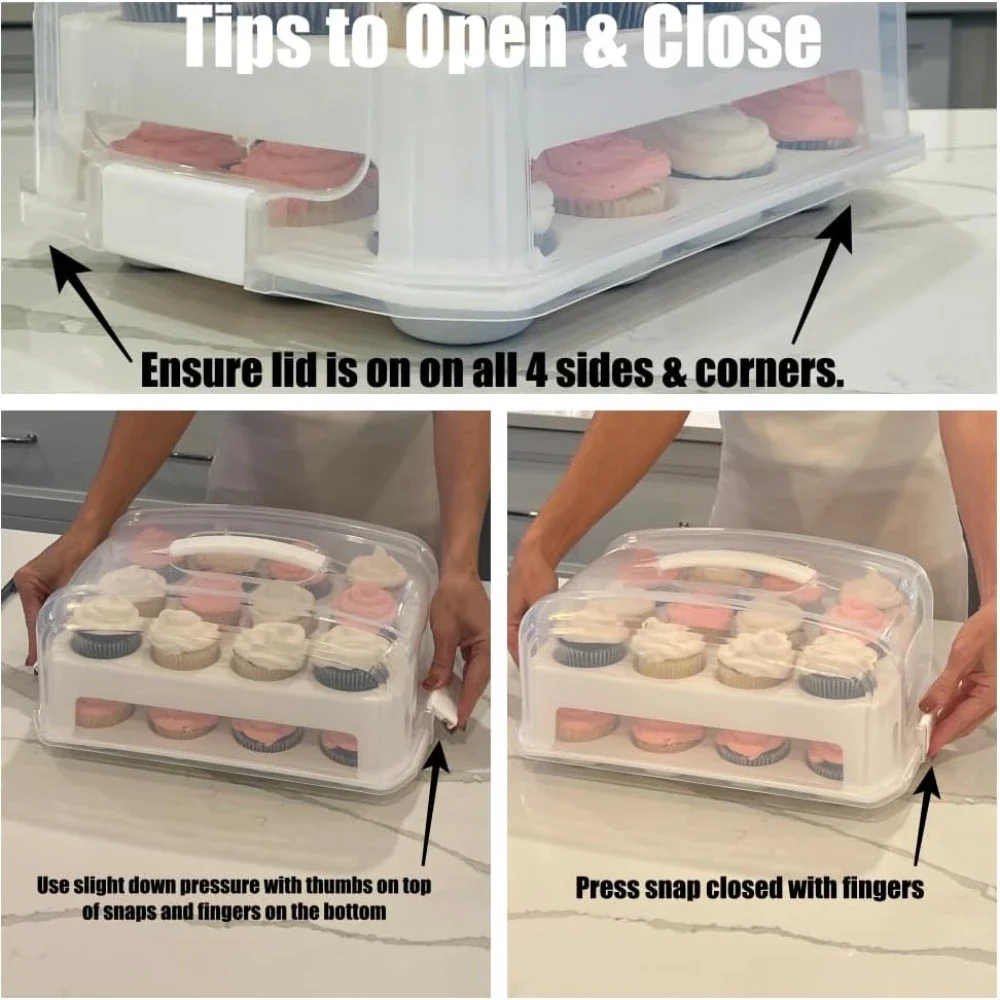 Tips to Open & Close

Ensure lid is on on all 4 sides & corners.

Use slight down pressure with thumbs on top of snaps and fingers on the bottom

Press snap closed with fingers