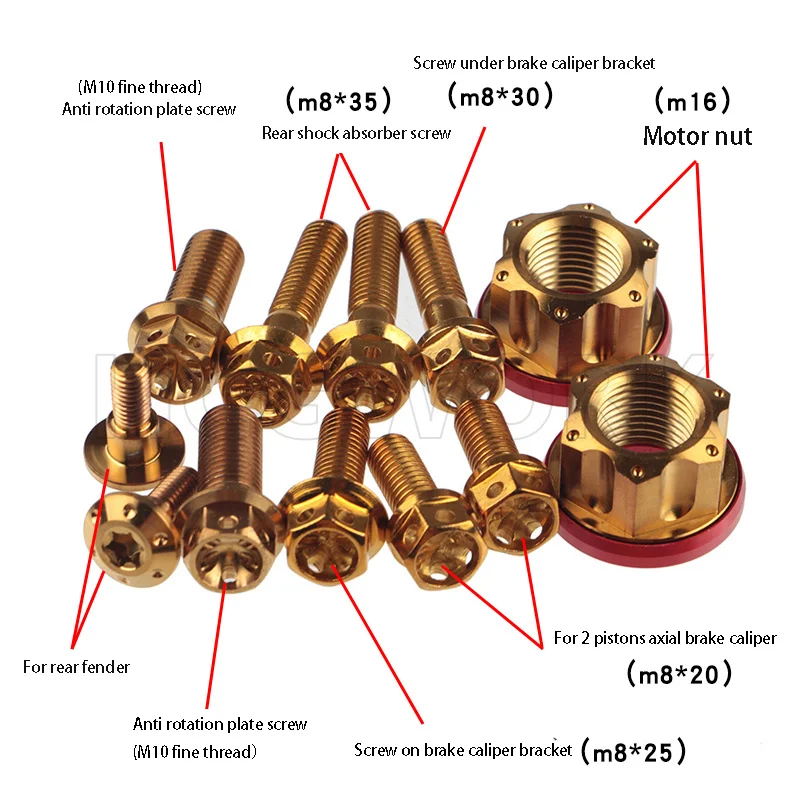 (M10 fine thread)
Anti rotation plate screw

(m8*35)
Rear shock absorber screw

Screw under brake caliper bracket
(m8*30)

(m16)
Motor nut

For rear fender

Anti rotation plate screw
(M10 fine thread)

Screw on brake caliper bracket (m8*25)

For 2 pistons axial brake caliper
(m8*20)