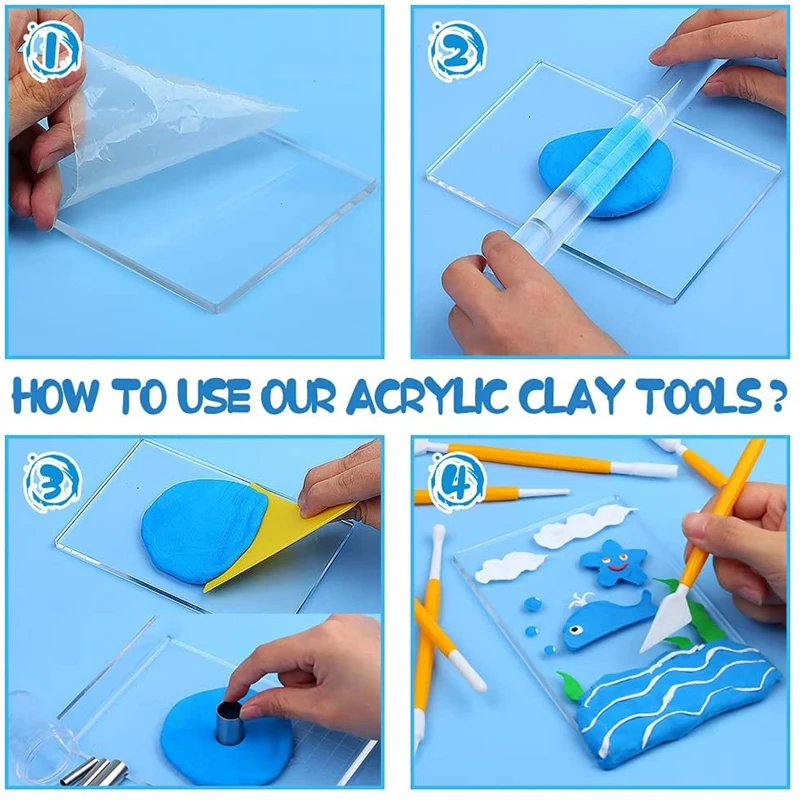 1

2

HOW TO USE OUR ACRYLIC CLAY TOOLS ?

3

4