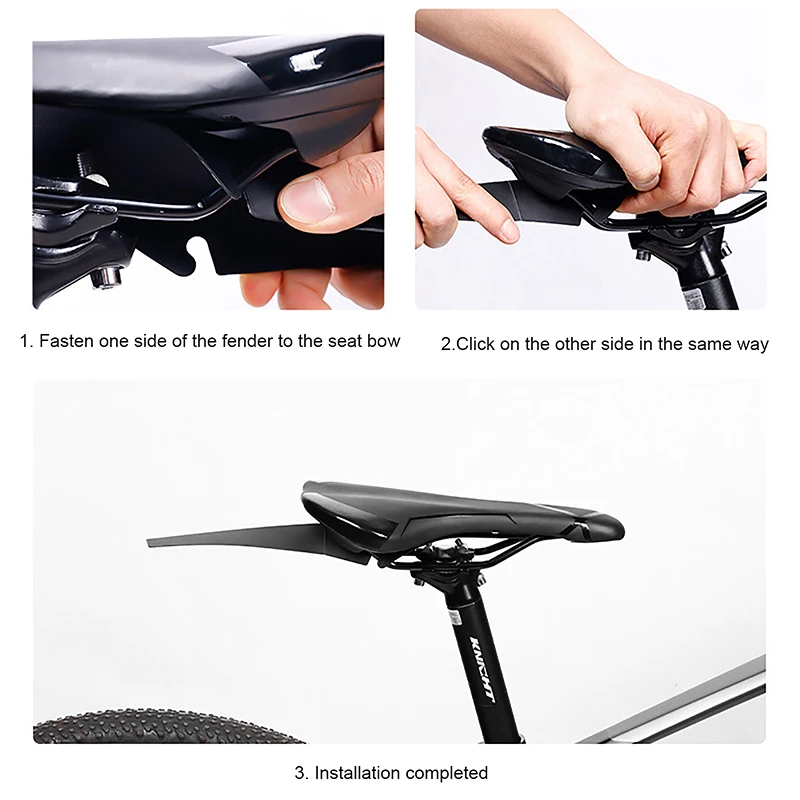 1. Fasten one side of the fender to the seat bow

2.Click on the other side in the same way

KNIGHT

3. Installation completed