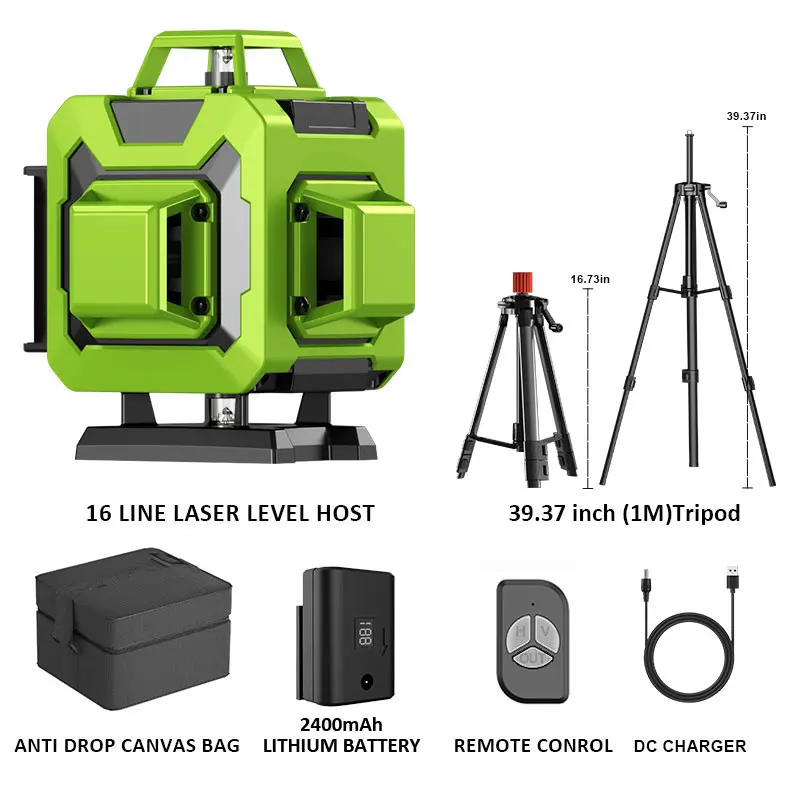 39.37in

16.73in

16 LINE LASER LEVEL HOST

39.37 inch (1M)Tripod

88

H V
OUT

ANTI DROP CANVAS BAG

2400mAh LITHIUM BATTERY

REMOTE CONROL

DC CHARGER