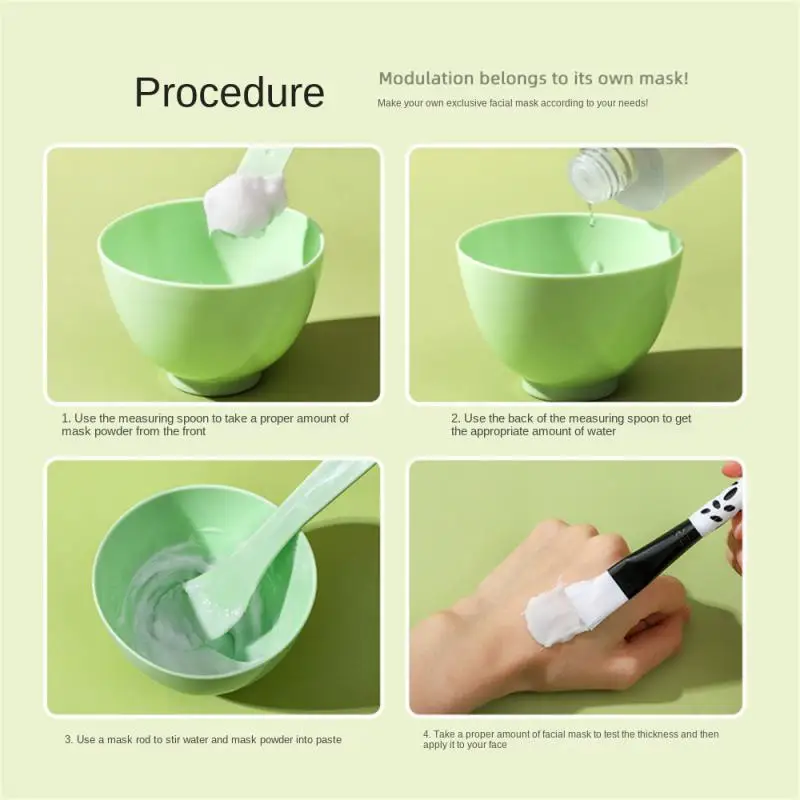 Procedure

Modulation belongs to its own mask!

Make your own exclusive facial mask according to your needs!

1. Use the measuring spoon to take a proper amount of mask powder from the front

2. Use the back of the measuring spoon to get the appropriate amount of water

3. Use a mask rod to stir water and mask powder into paste

4. Take a proper amount of facial mask to test the thickness and then apply it to your face