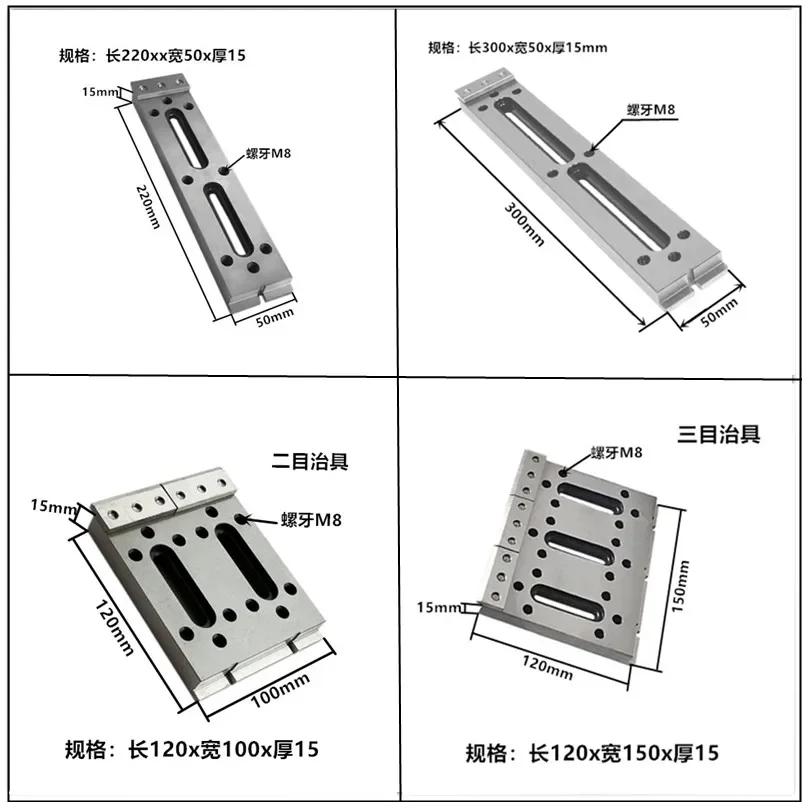 规格：长220xx宽50x厚15

15mm

螺牙M8

220mm

50mm

规格：长300x宽50x厚15mm

螺牙M8

300mm

50mm

二目治具

15mm

螺牙M8

120mm

100mm

规格：长120x宽100x厚15

三目治具

螺牙M8

150mm

15mm

120mm

规格：长120x宽150x厚15