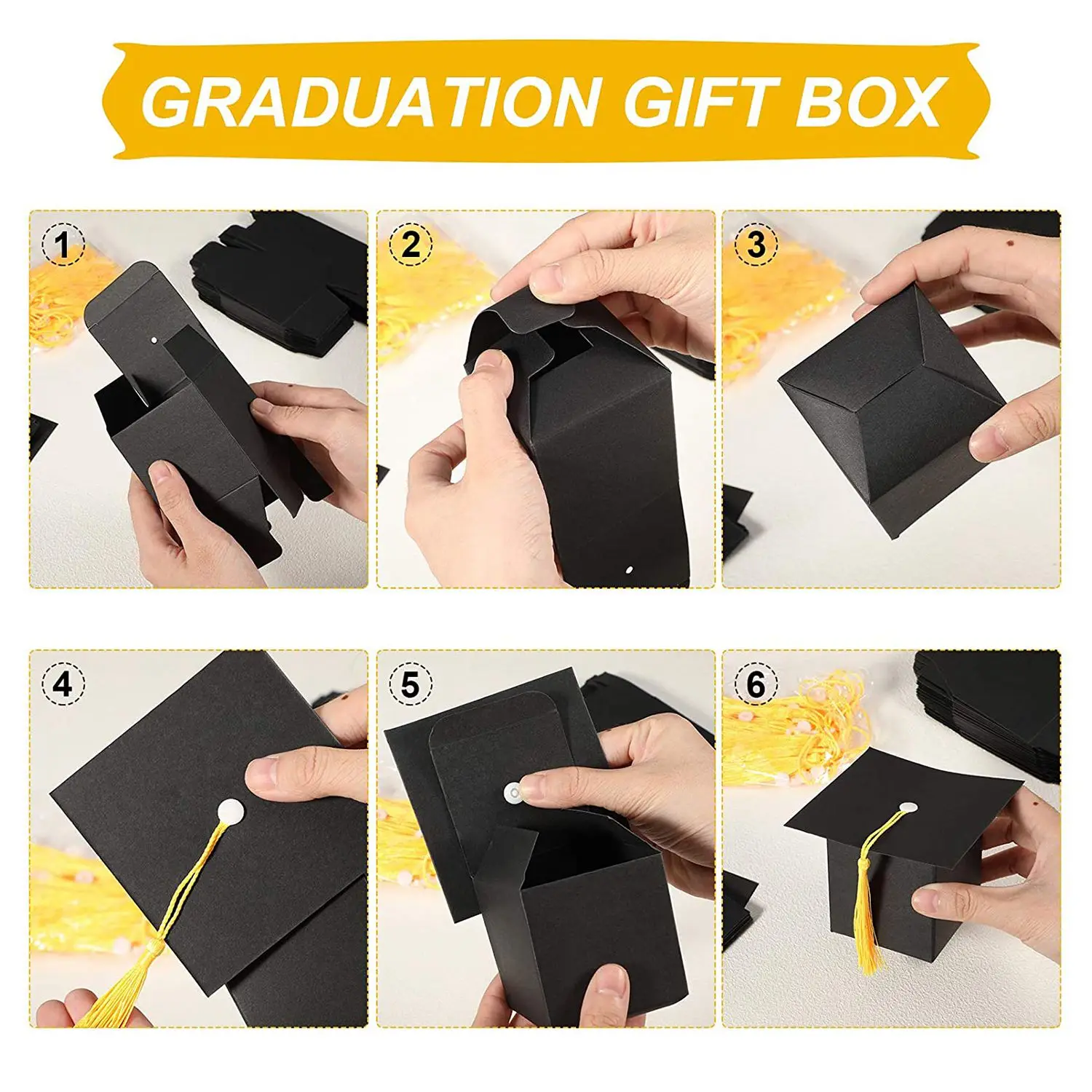 GRADUATION GIFT BOX

1

2

3

4

5

6