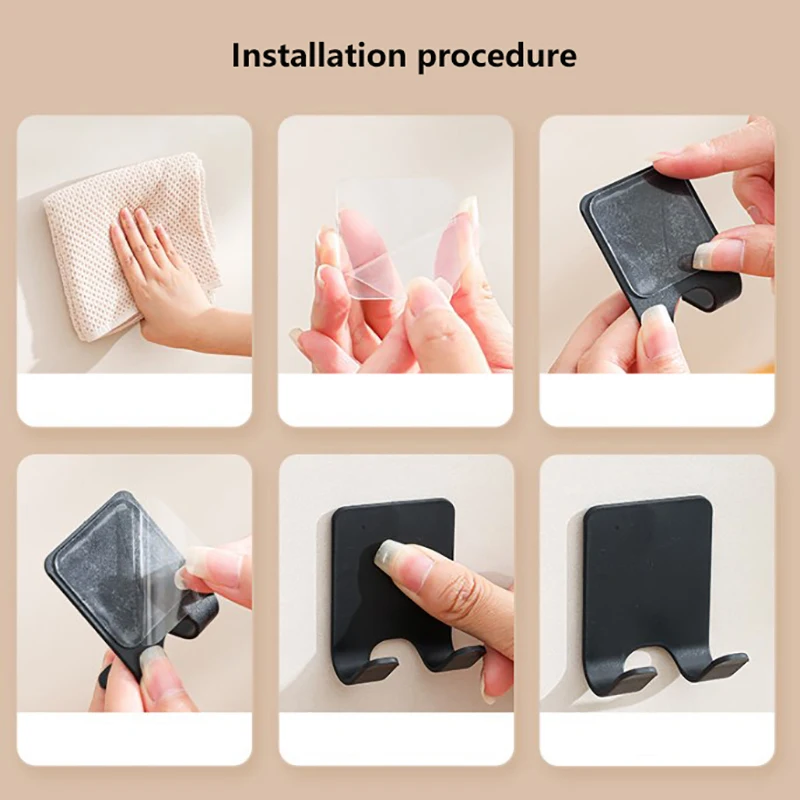 Installation procedure