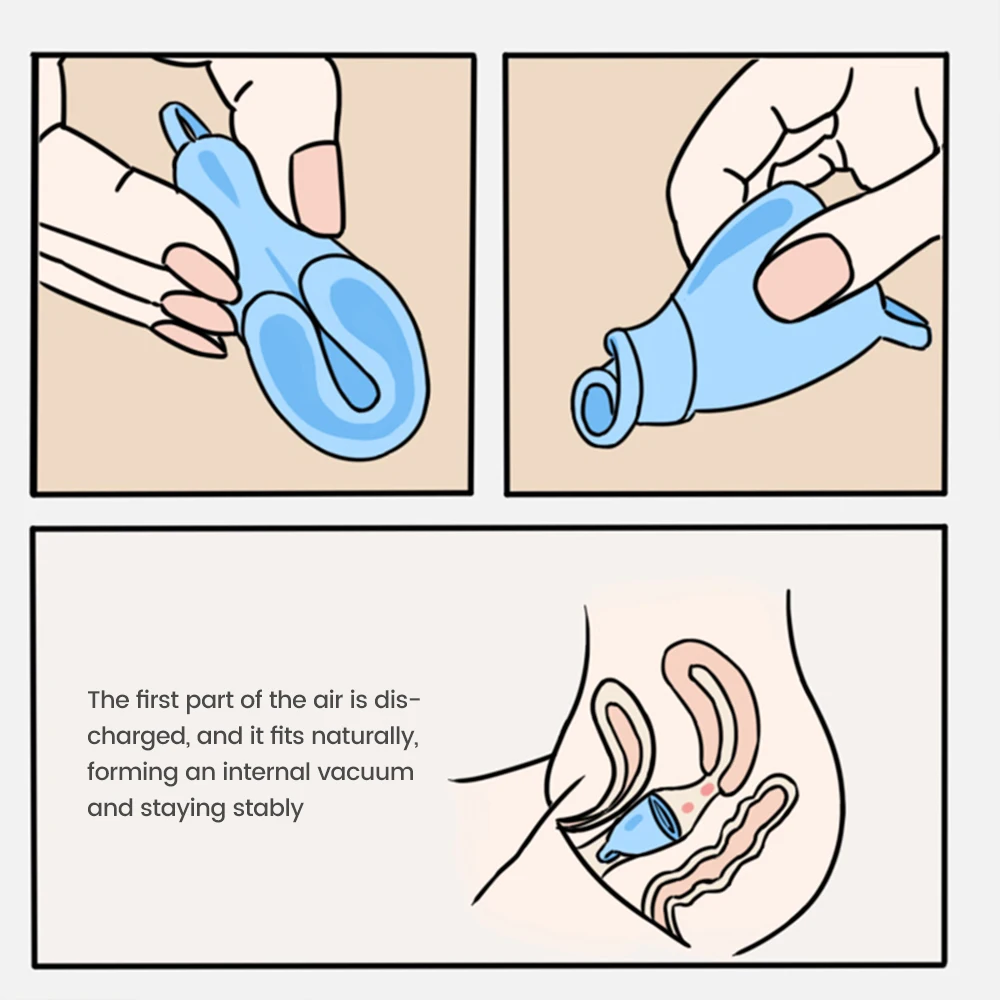 The first part of the air is discharged, and it fits naturally, forming an internal vacuum and staying stably