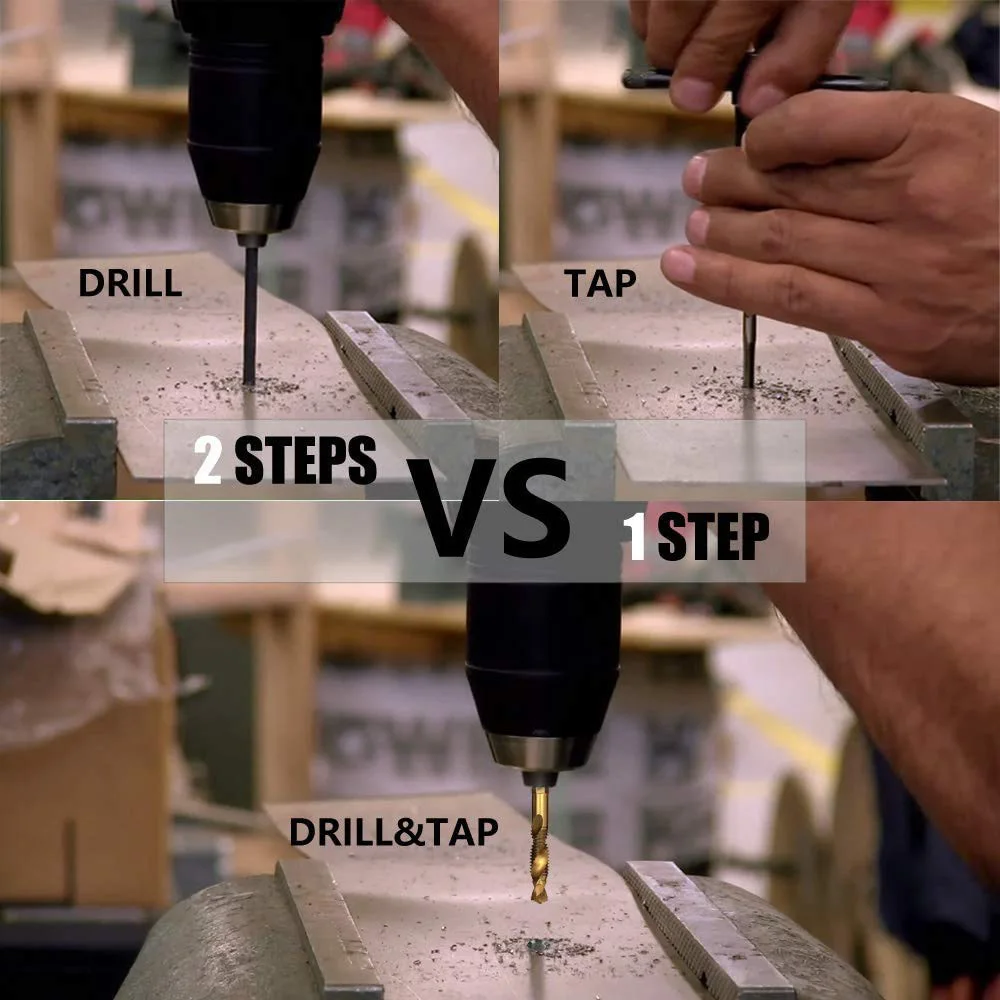 DRILL

TAP

2 STEPS VS 1 STEP

DRILL&TAP