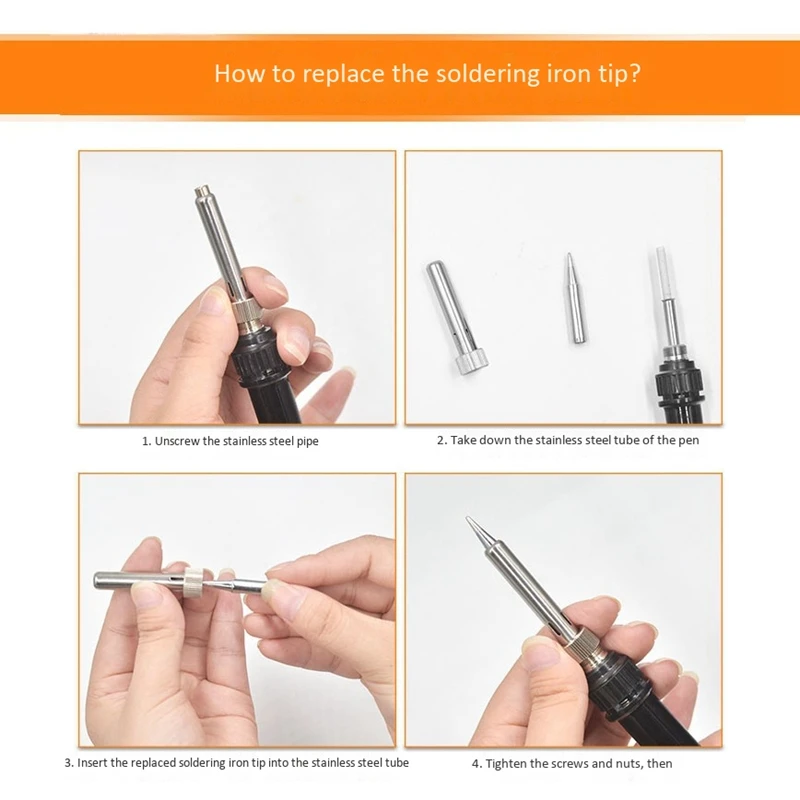 How to replace the soldering iron tip?

1. Unscrew the stainless steel pipe

2. Take down the stainless steel tube of the pen

3. Insert the replaced soldering iron tip into the stainless steel tube

4. Tighten the screws and nuts, then