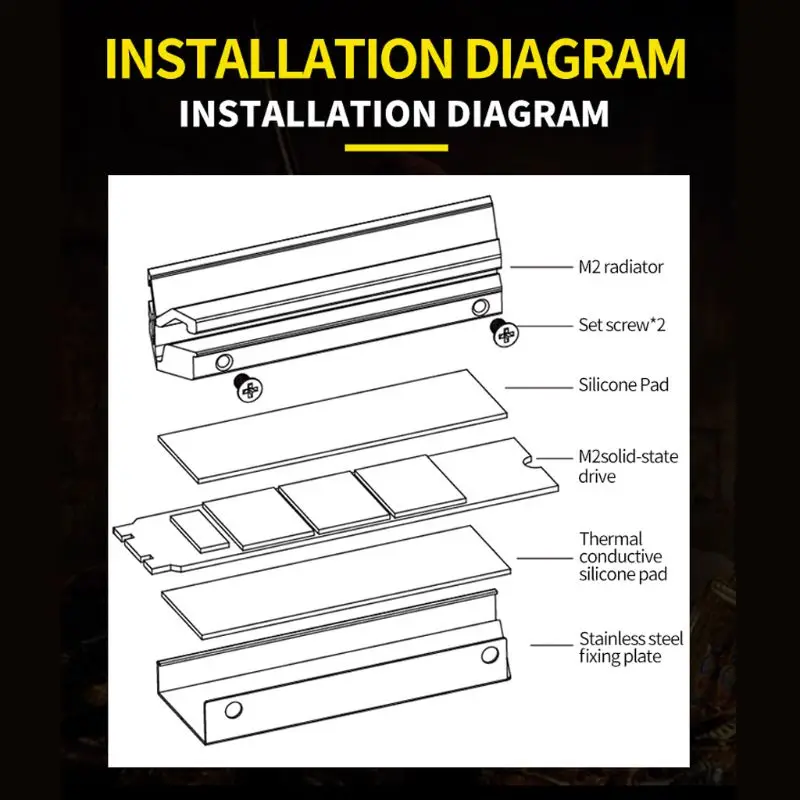 INSTALLATION DIAGRAM

INSTALLATION DIAGRAM

M2 radiator

Set screw*2

Silicone Pad

M2solid-state drive

Thermal conductive silicone pad

Stainless steel fixing plate