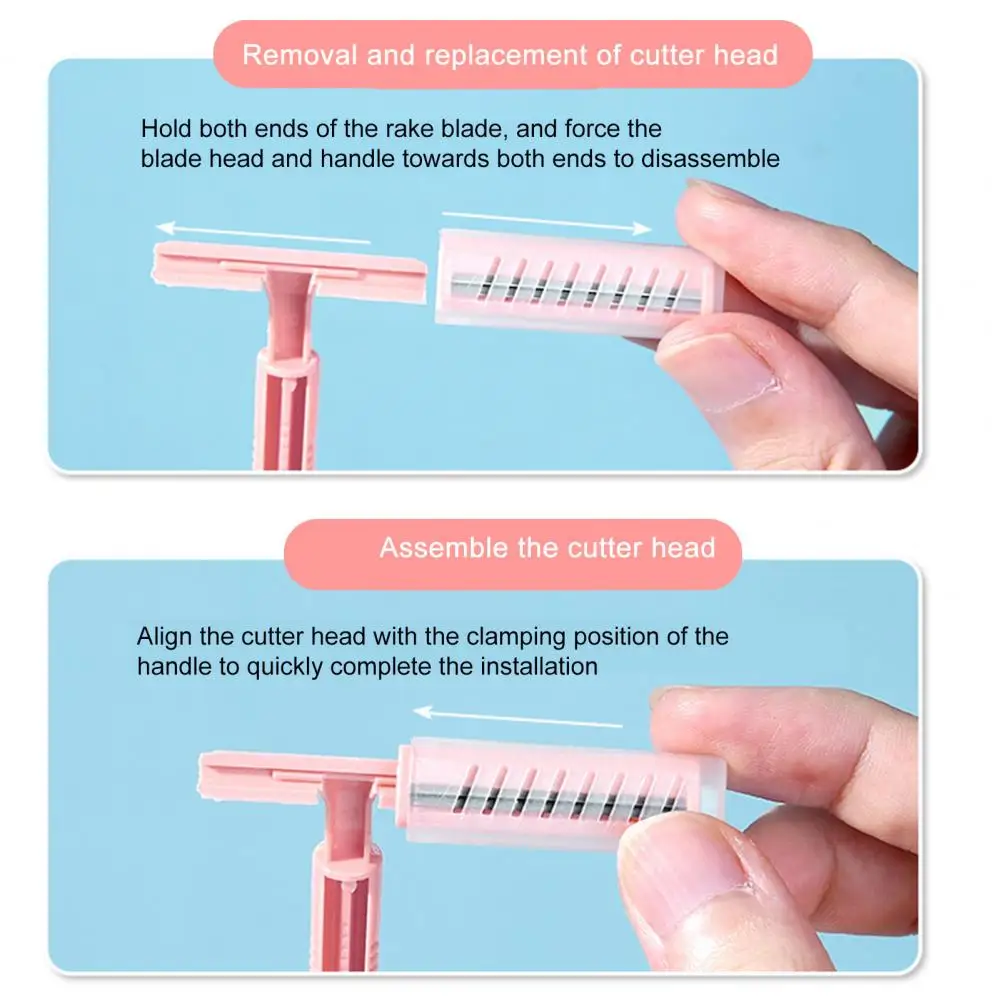 Removal and replacement of cutter head

Hold both ends of the rake blade, and force the blade head and handle towards both ends to disassemble

Assemble the cutter head

Align the cutter head with the clamping position of the handle to quickly complete the installation