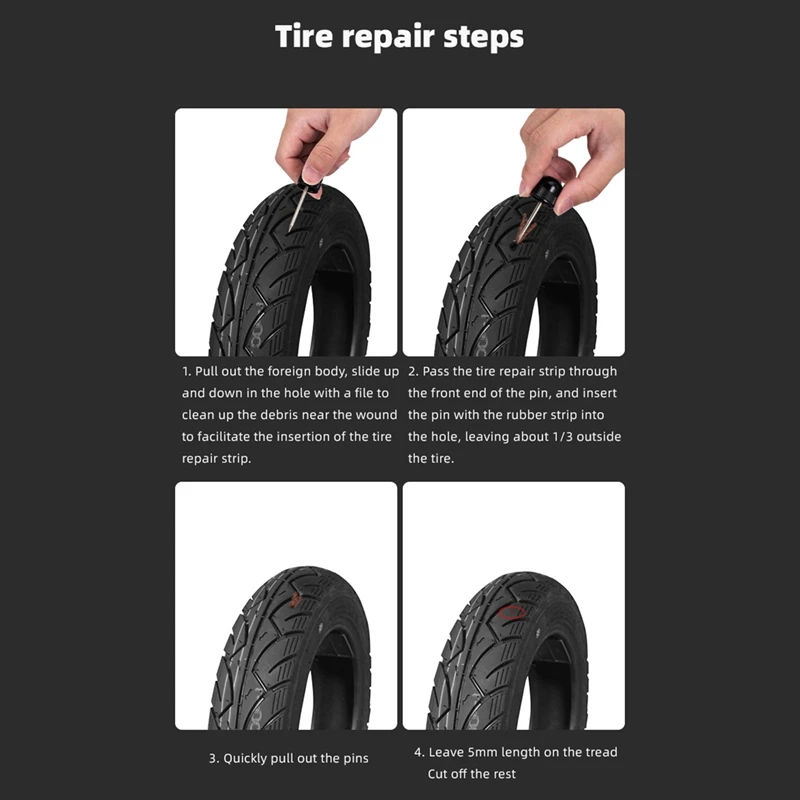 Tire repair steps

1. Pull out the foreign body, slide up and down in the hole with a file to clean up the debris near the wound to facilitate the insertion of the tire repair strip.

2. Pass the tire repair strip through the front end of the pin, and insert the pin with the rubber strip into the hole, leaving about 1/3 outside the tire.

3. Quickly pull out the pins

4. Leave 5mm length on the tread
Cut off the rest