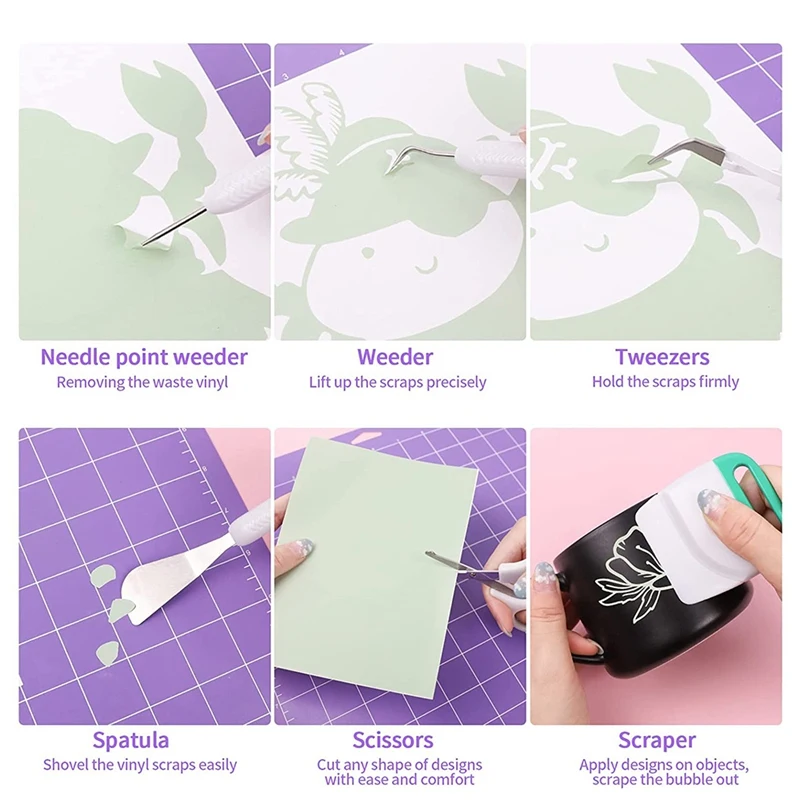 Needle point weeder
Removing the waste vinyl

Weeder
Lift up the scraps precisely

Tweezers
Hold the scraps firmly

Spatula
Shovel the vinyl scraps easily

Scissors
Cut any shape of designs with ease and comfort

Scraper
Apply designs on objects, scrape the bubble out