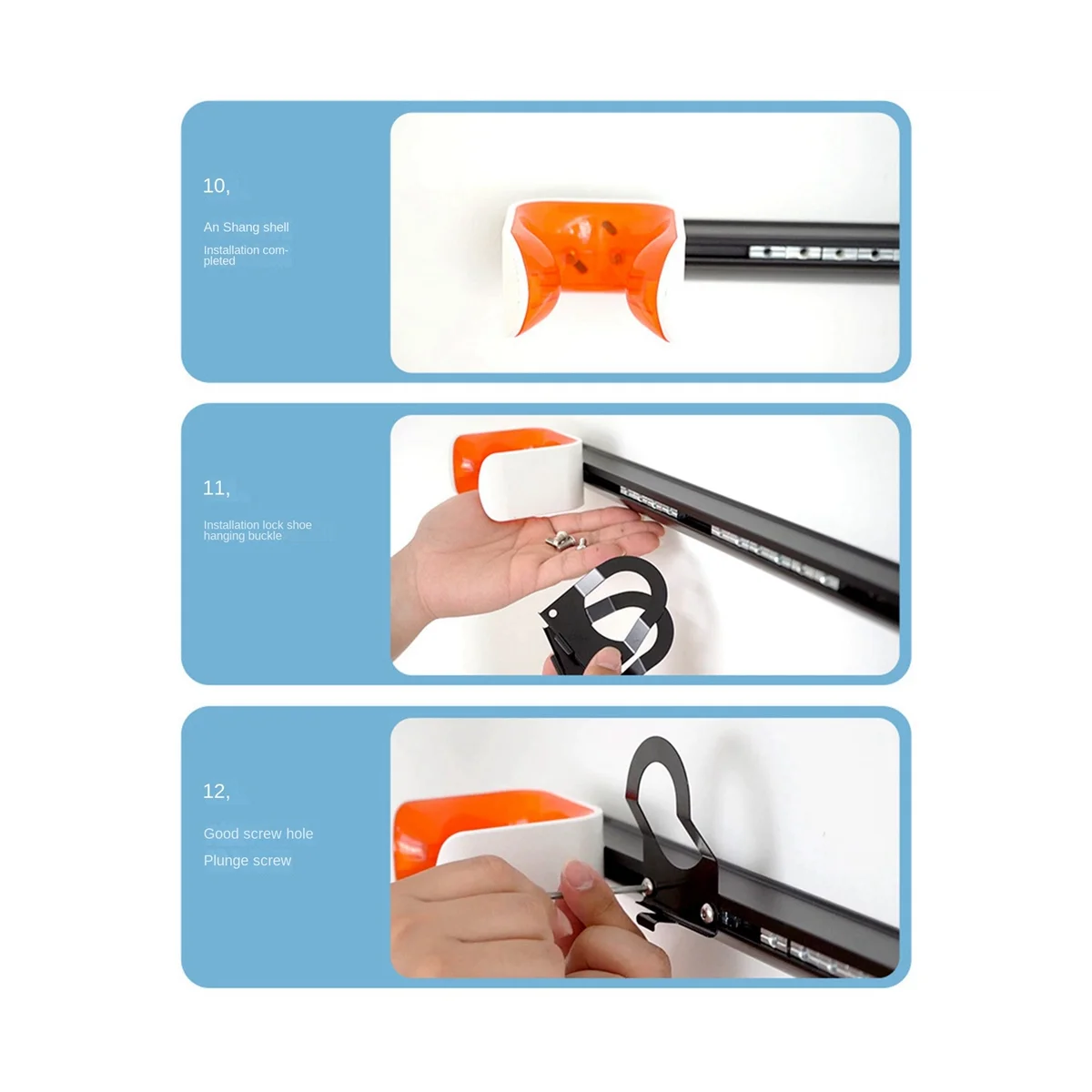 10,

An Shang shell

Installation completed

11,

Installation lock shoe hanging buckle

12,

Good screw hole

Plunge screw