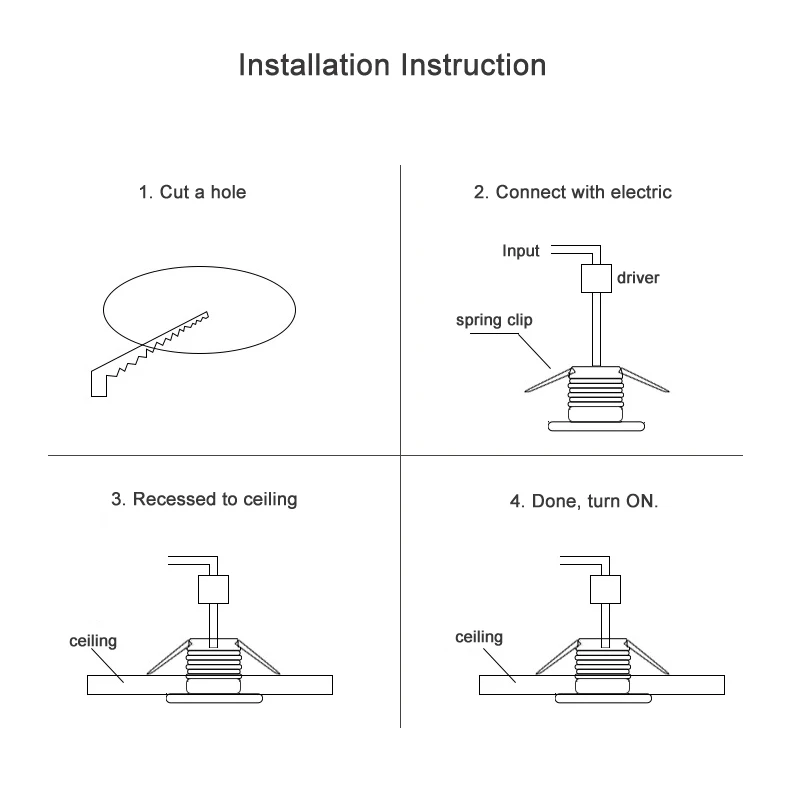 Installation Instruction

1. Cut a hole

2. Connect with electric

Input

driver

spring clip

3. Recessed to ceiling

ceiling

4. Done, turn ON.

ceiling