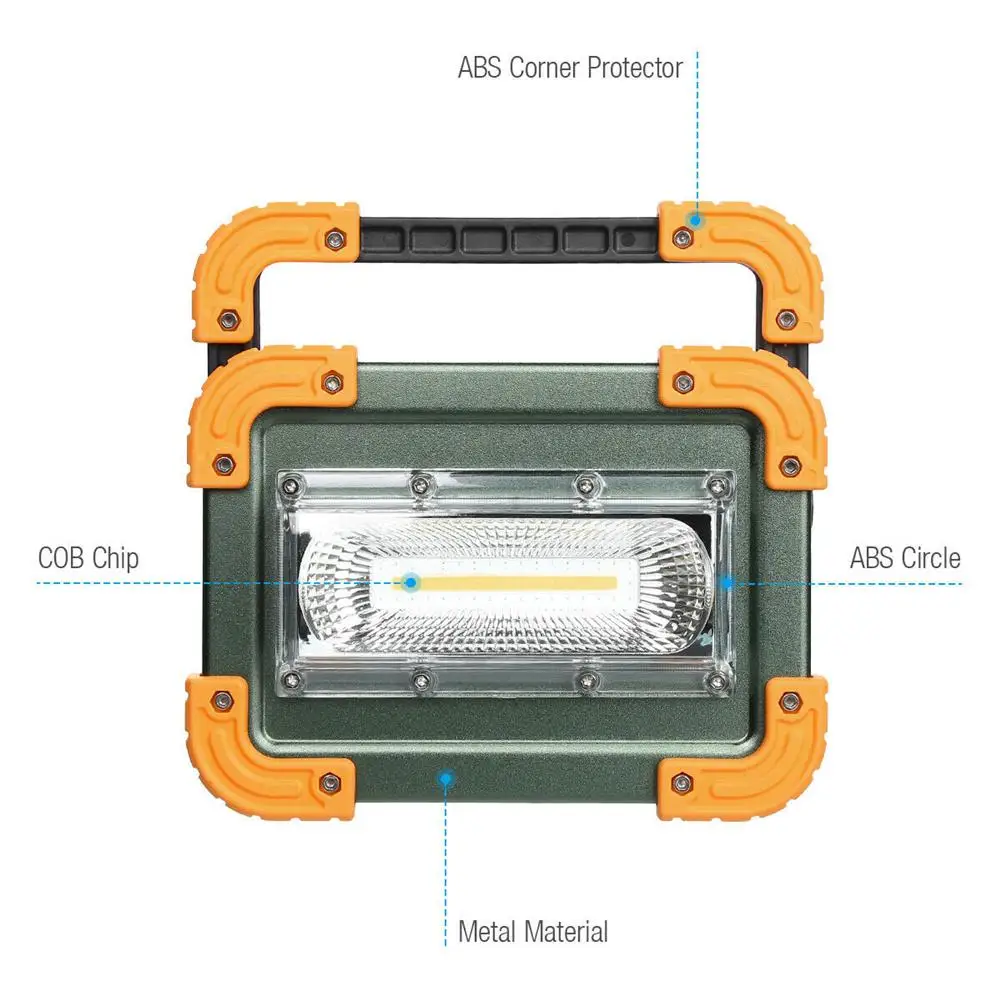 ABS Corner Protector

COB Chip

ABS Circle

Metal Material