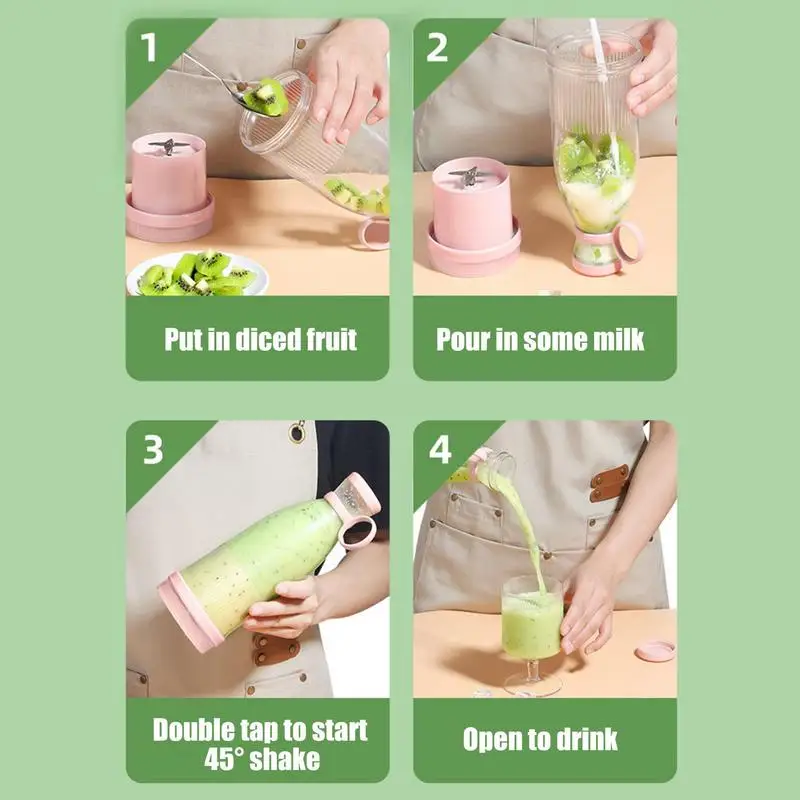 1

Put in diced fruit

2

Pour in some milk

3

Double tap to start 45° shake

4

Open to drink