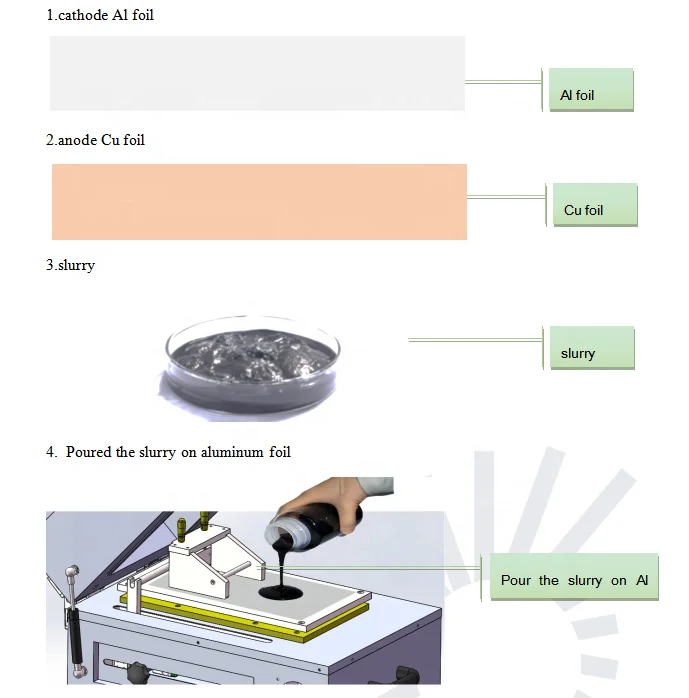 1.cathode Al foil

Al foil

2.anode Cu foil

Cu foil

3.slurry

slurry

4. Poured the slurry on aluminum foil

Pour the slurry on Al