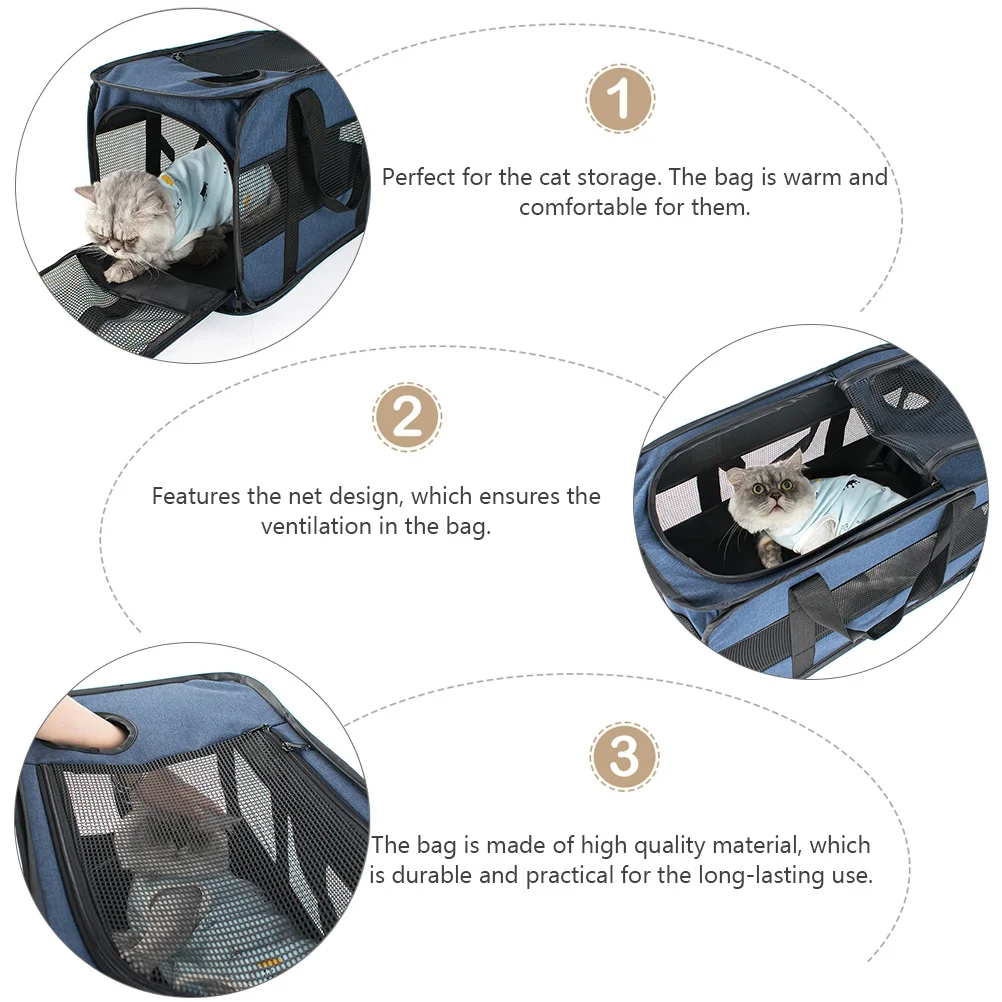 1

Perfect for the cat storage. The bag is warm and comfortable for them.

2

Features the net design, which ensures the ventilation in the bag.

3

The bag is made of high quality material, which is durable and practical for the long-lasting use.