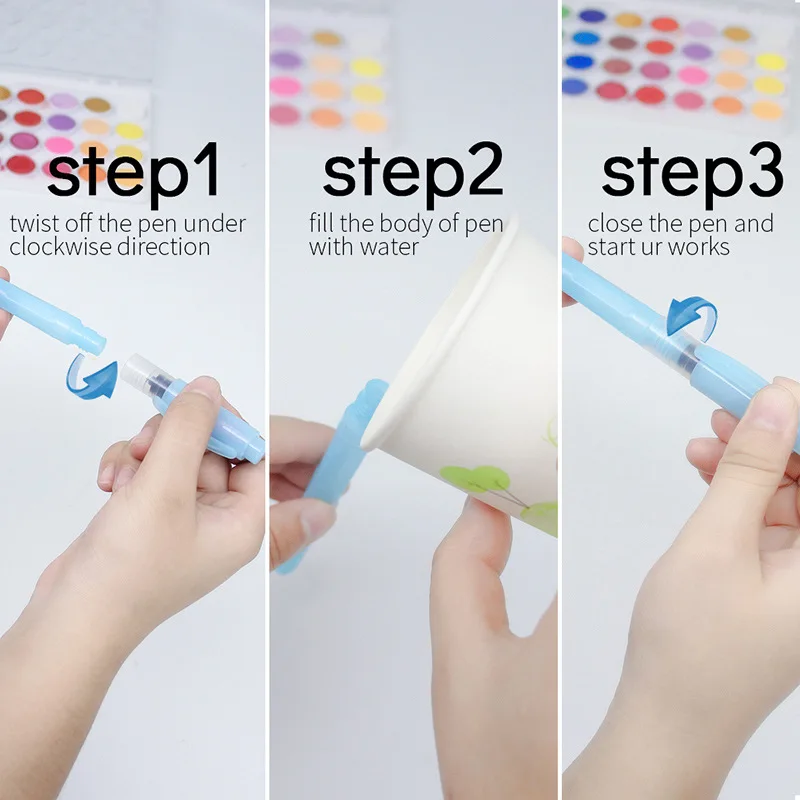 step1
twist off the pen under clockwise direction

step2
fill the body of pen with water

step3
close the pen and start ur works