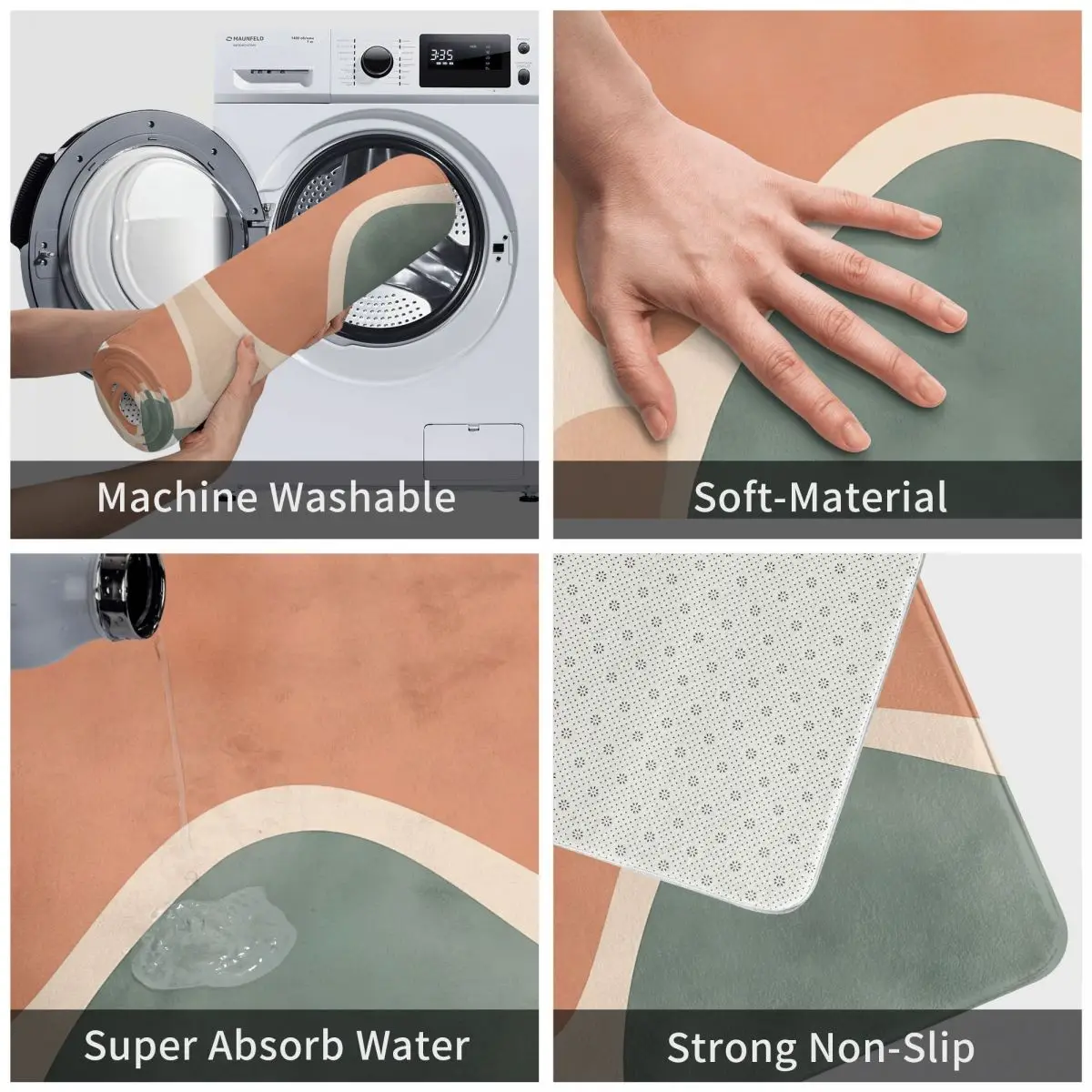 MAUNFELD

3:35

Machine Washable

Soft-Material

Super Absorb Water

Strong Non-Slip