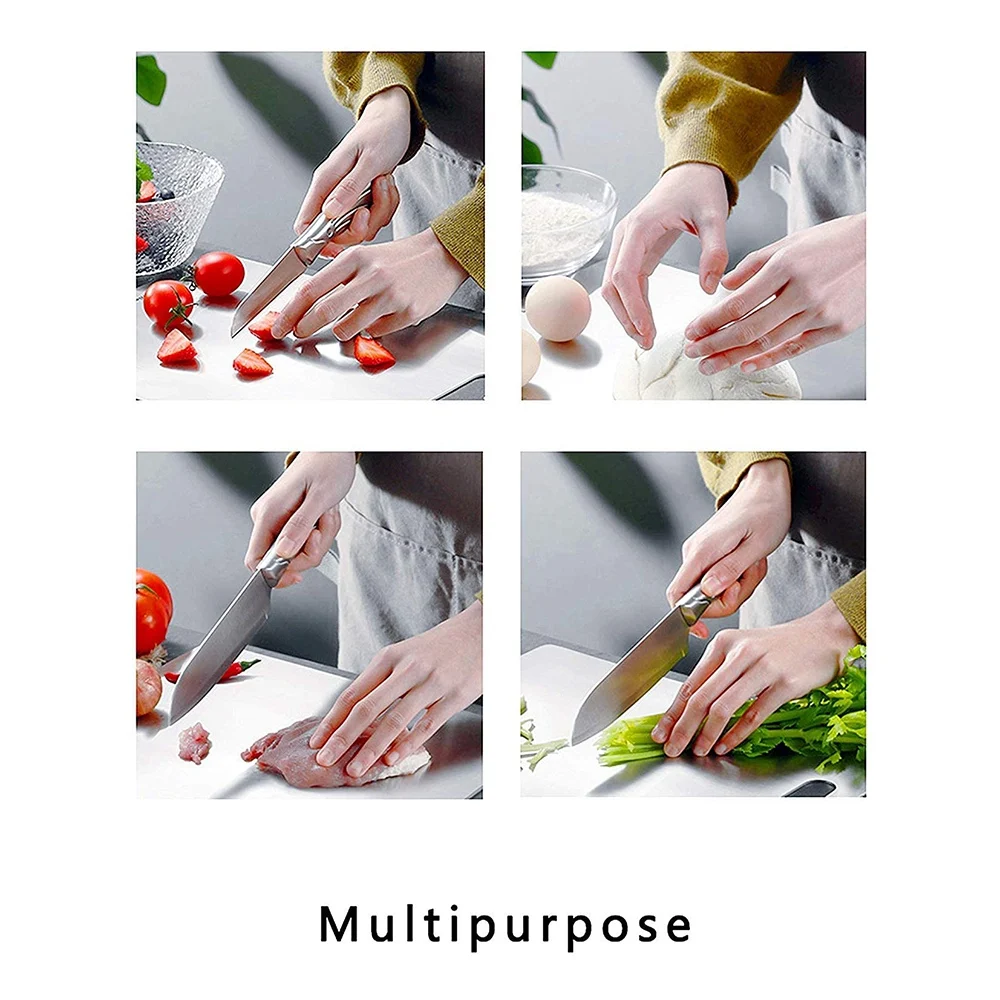 Multipurpose