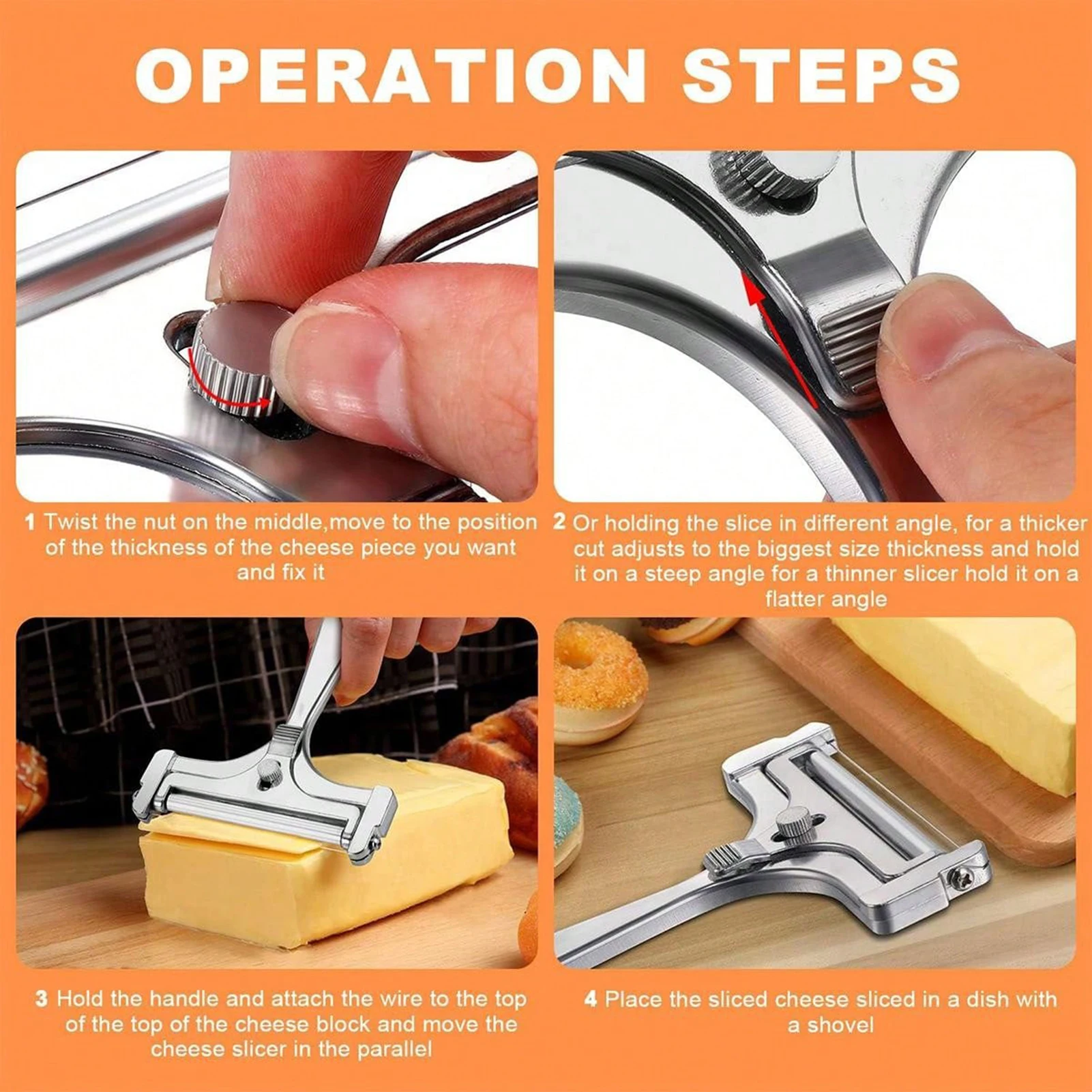 OPERATION STEPS

1 Twist the nut on the middle,move to the position of the thickness of the cheese piece you want and fix it

2 Or holding the slice in different angle, for a thicker cut adjusts to the biggest size thickness and hold it on a steep angle for a thinner slicer hold it on a flatter angle

3 Hold the handle and attach the wire to the top of the top of the cheese block and move the cheese slicer in the parallel

4 Place the sliced cheese sliced in a dish with a shovel