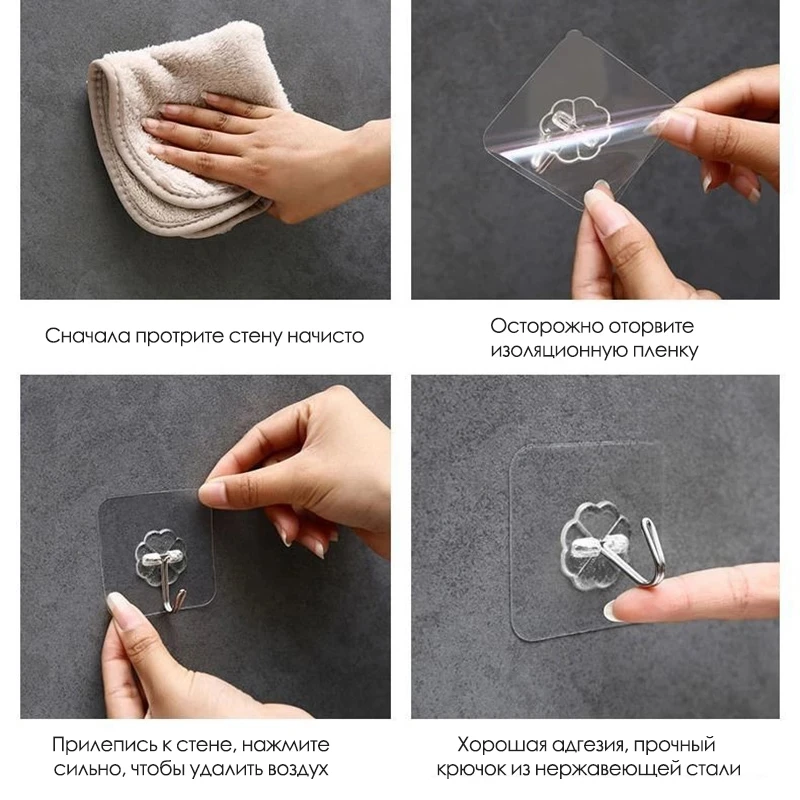 Сначала протрите стену начисто

Осторожно оторвите изоляционную пленку

Прилепись к стене, нажмите сильно, чтобы удалить воздух

Хорошая адгезия, прочный крючок из нержавеющей стали